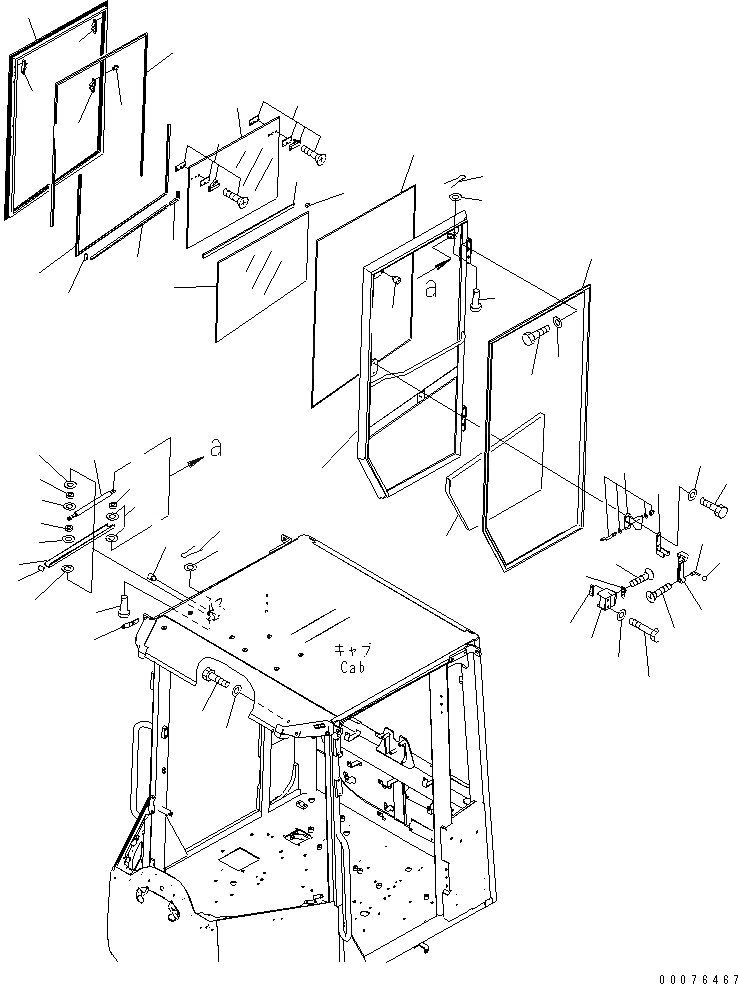 a

a

キャブ
Cab

00076467