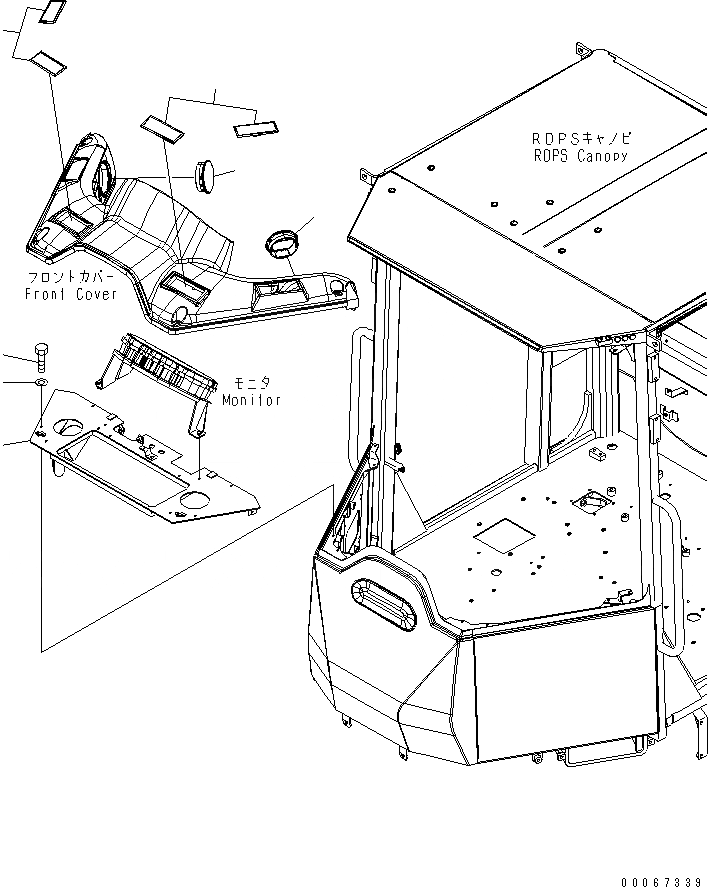 ROPSキャノピ
ROPS Canopy

フロントカバー
Front Cover

モニタ
Monitor

00067339