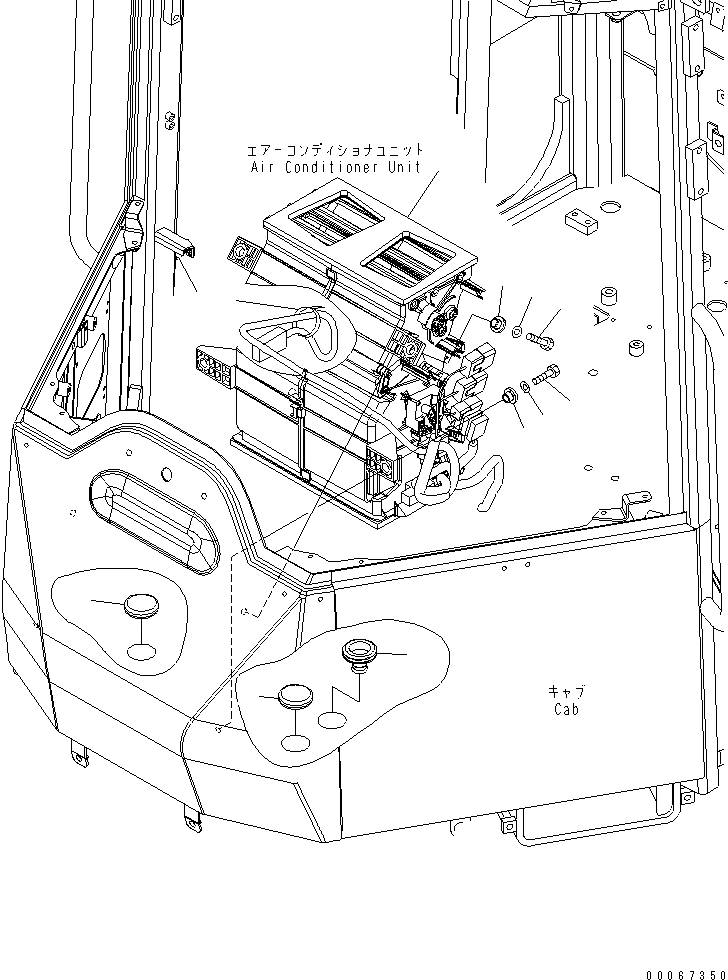 エアーコンディショナユニット
Air Conditioner Unit

キャブ
Cab

00067350