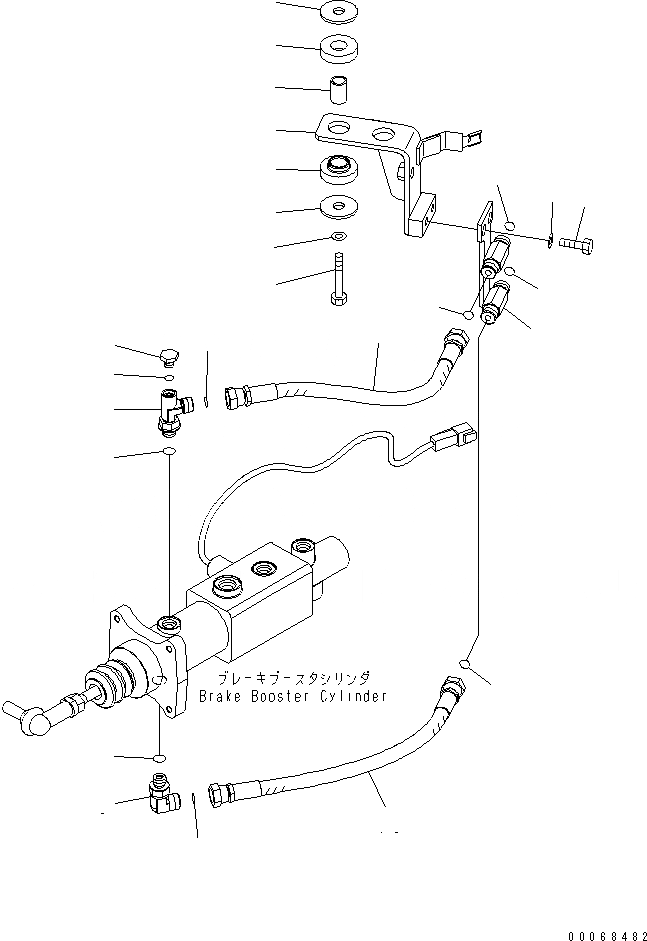 ブレーキブースタシリンダ
Brake Booster Cylinder

00068482