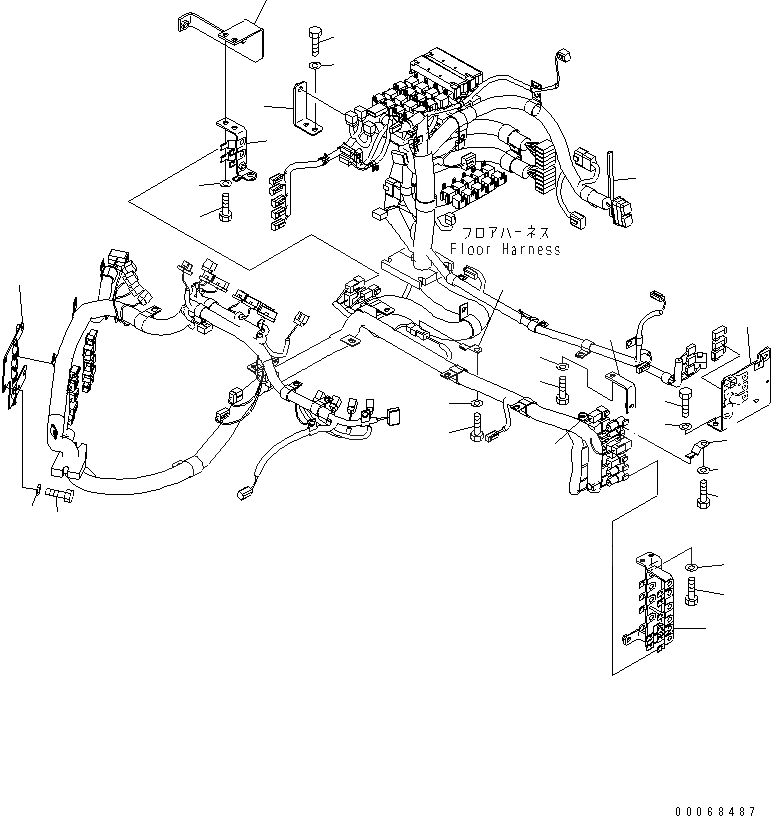 フロアハーネス
Floor Harness

00068487