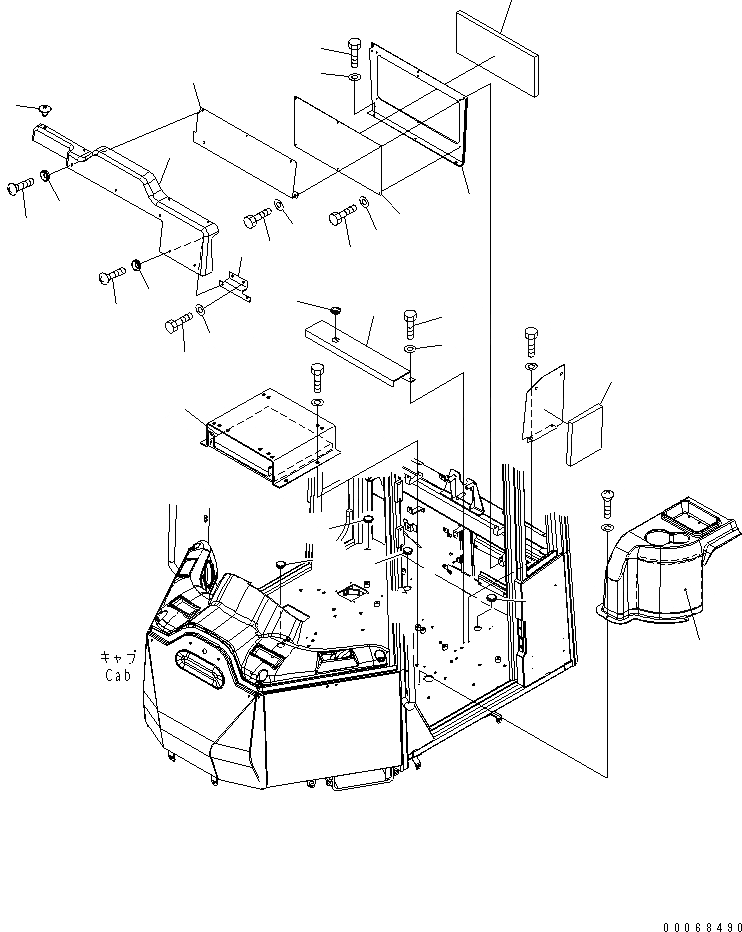 キャブ
Cab

00068490