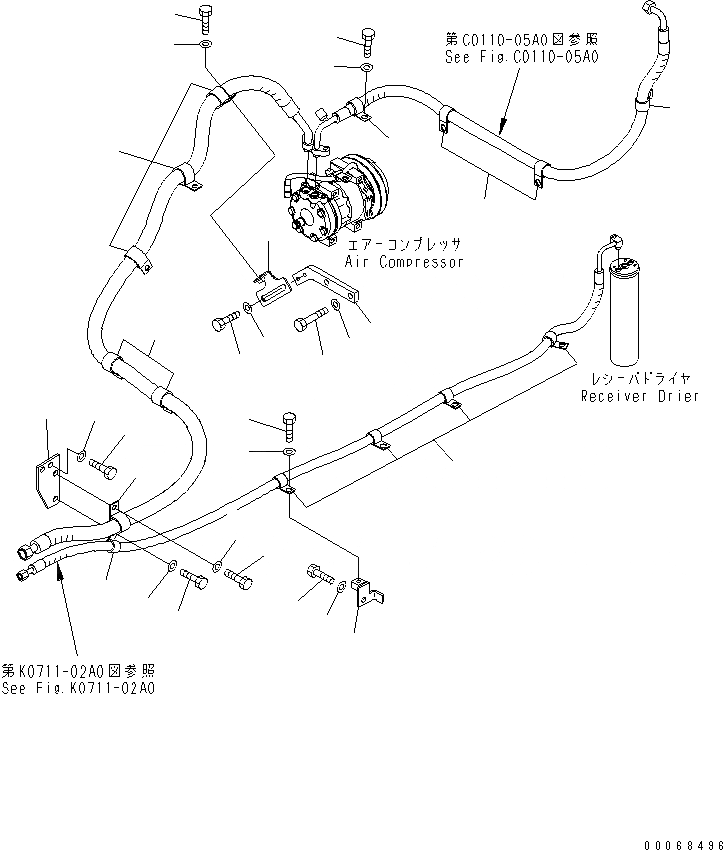 第C0110-05A0図参照
See Fig.C0110-05A0

エアーコンプレッサ
Air Compressor

レシーバドライヤ
Receiver Drier

第K0711-02A0図参照
See Fig.K0711-02A0

00068496