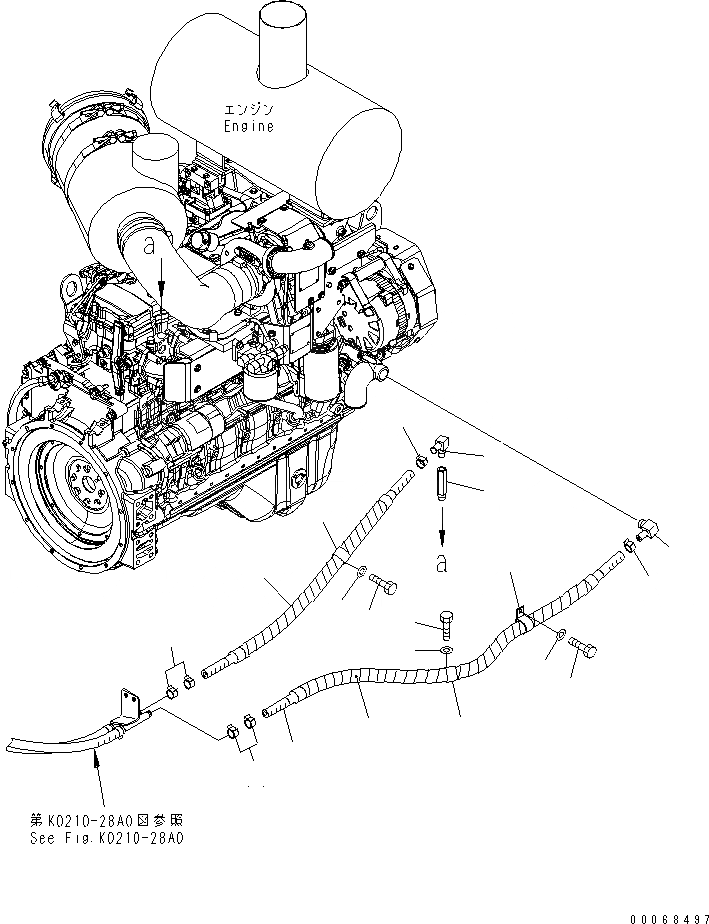 エンジン
Engine

a

a

第K0210-28A0図参照
See Fig.K0210-28A0

00068497