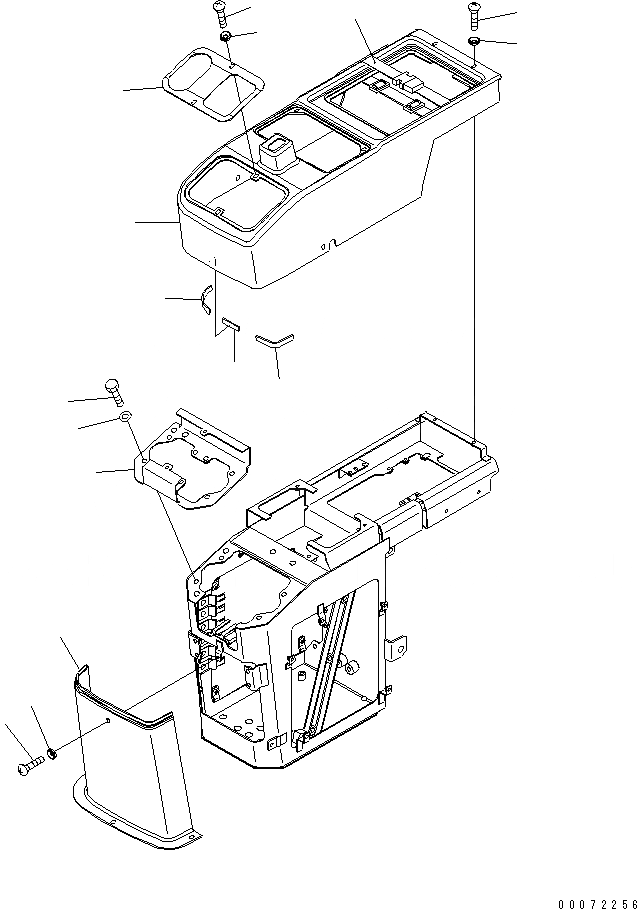 00072256