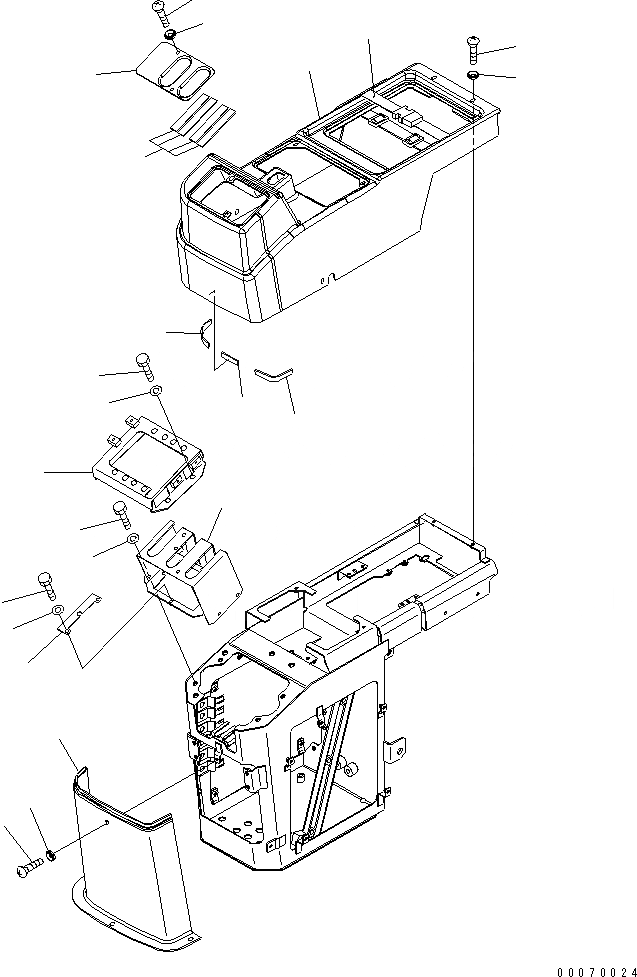 00070024