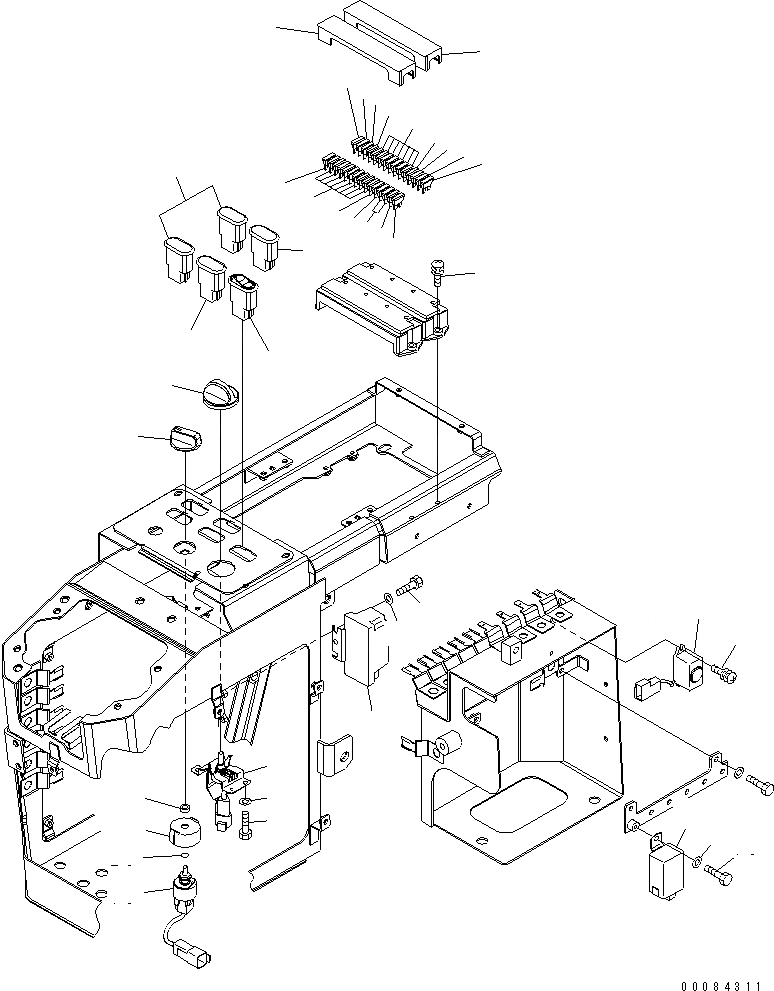 00084311