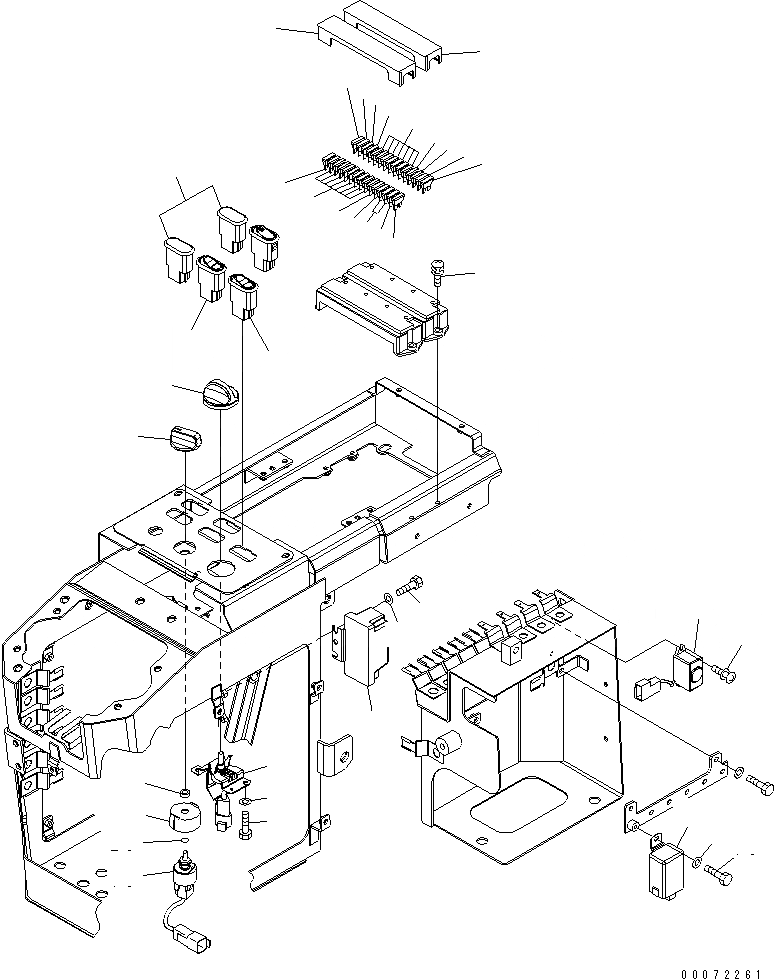 00072261