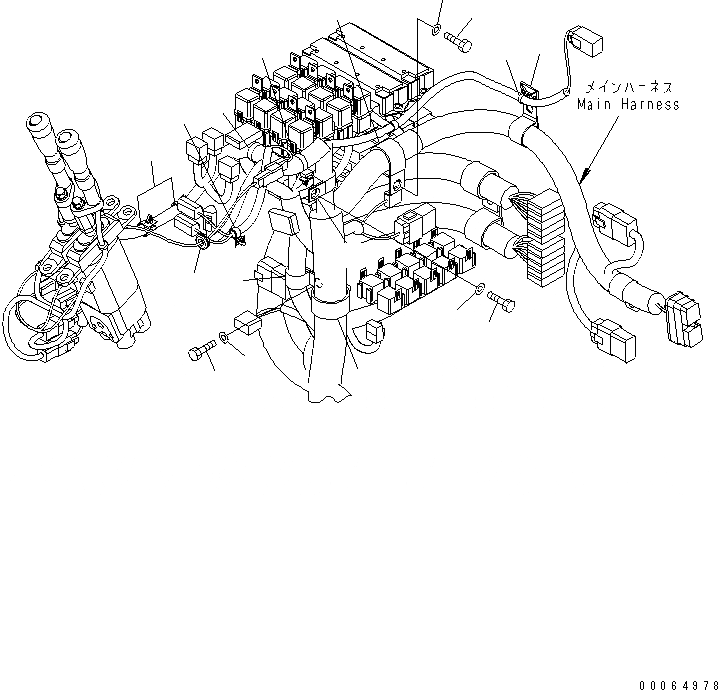 メインハーネス
Main Harness

00064978