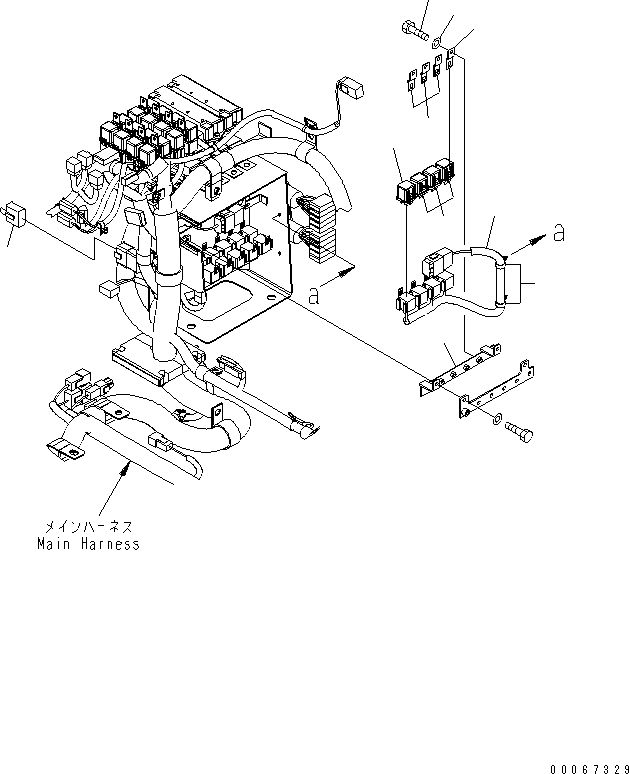 a

a

メインハーネス
Main Harness

00067329