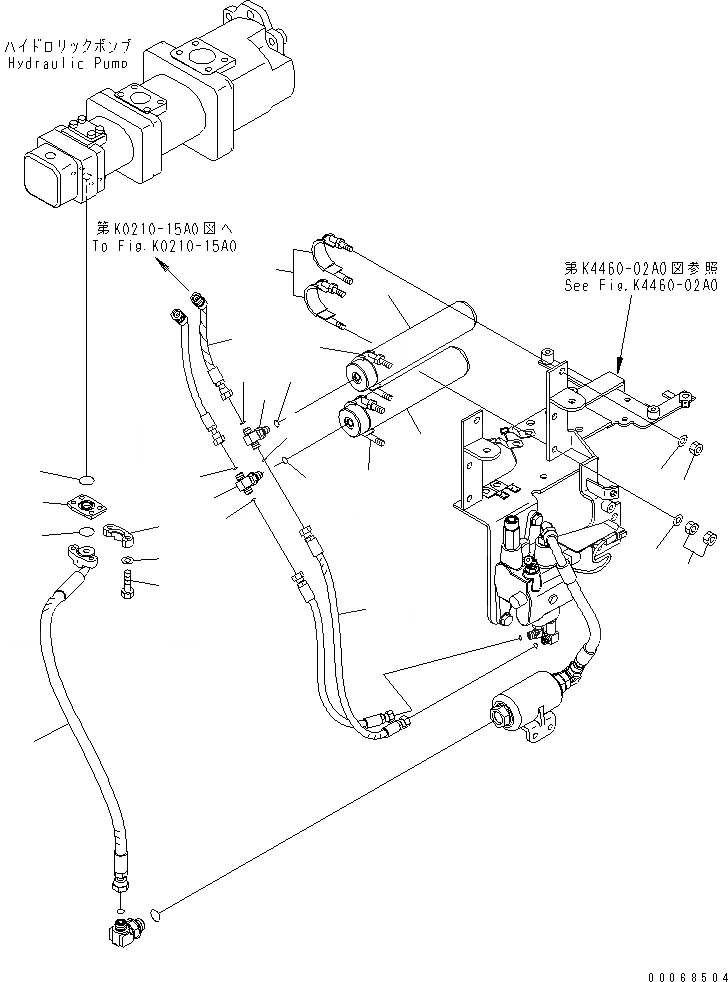 ハイドロリックポンプ
Hydraulic Pump

第K0210-15A0図へ
To Fig.K0210-15A0

第K4460-02A0図参照
See Fig.K4460-02A0

00068504