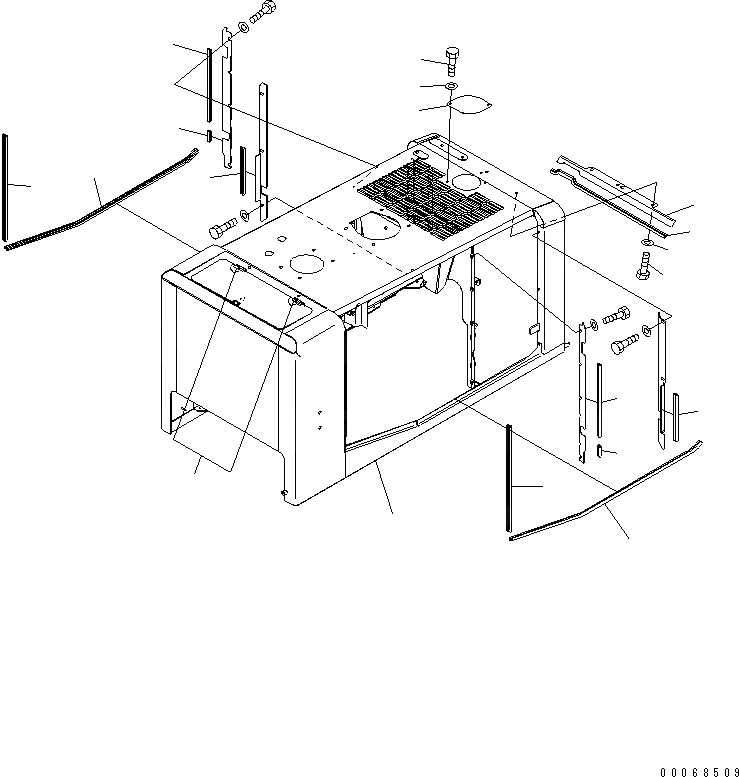 00068509