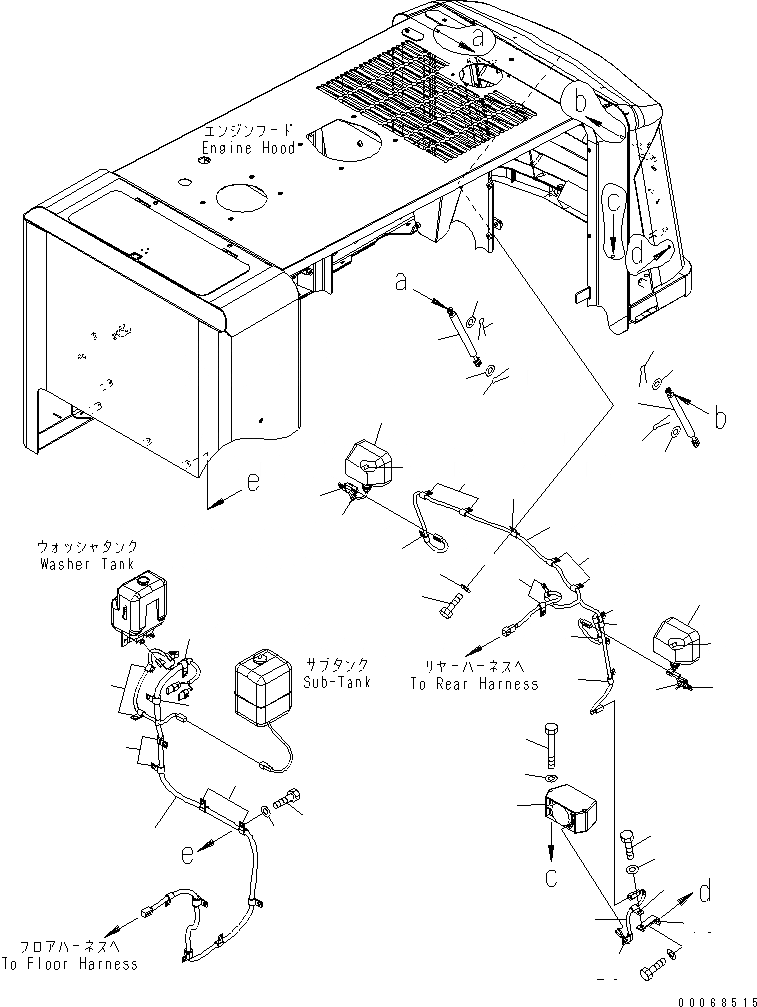 a
b
c
d
エンジンフード
Engine Hood
a
b
e
ウォッシャタンク
Washer Tank
サブタンク
Sub-Tank
リヤーハーネスへ
To Rear Harness
e
c
d
フロアハーネスへ
To Floor Harness
00068515