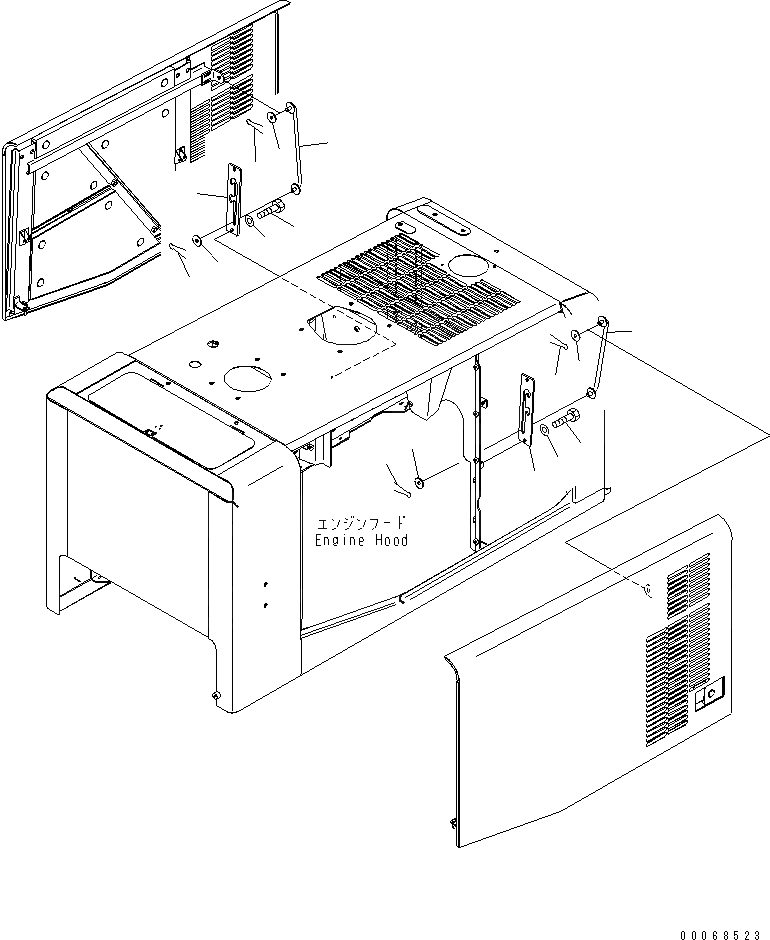 エンジンフード
Engine Hood

00068523