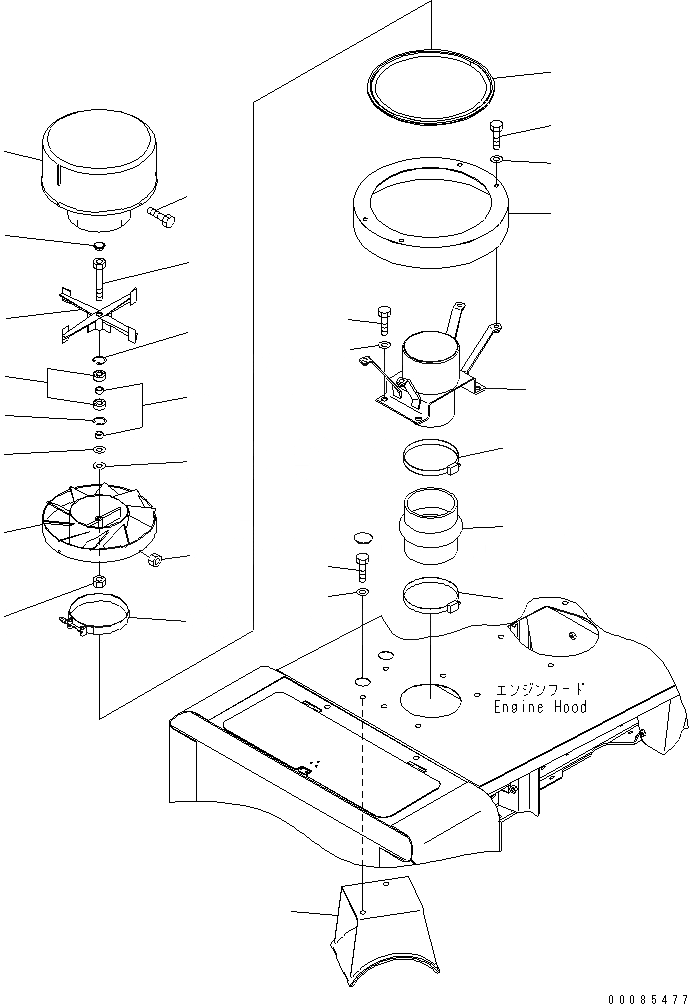 エンジンフード
Engine Hood

00085477