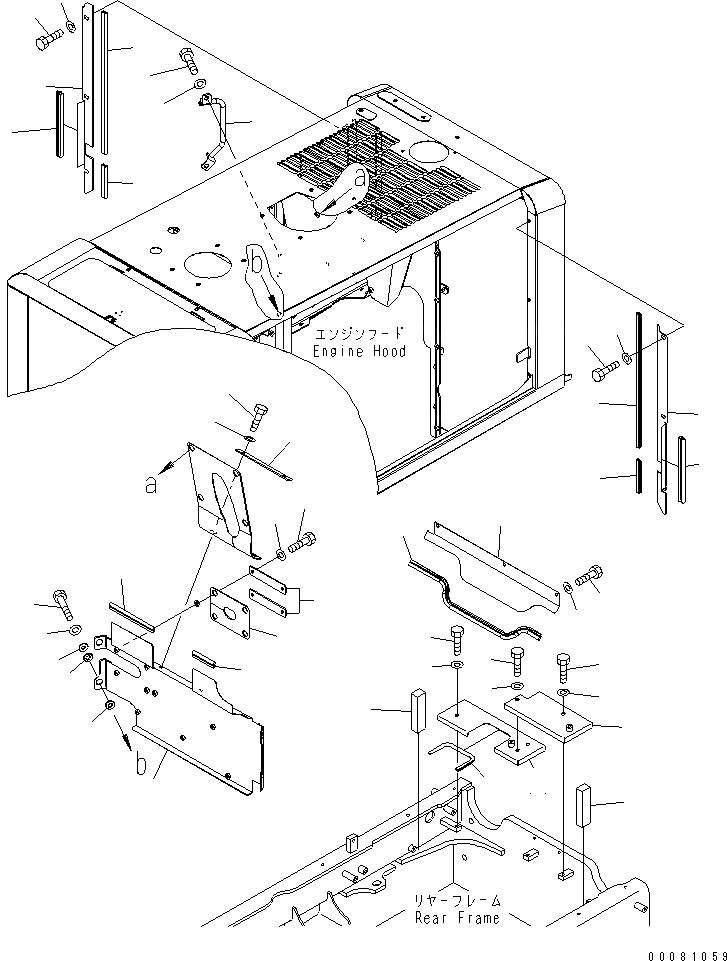 a
b
エンジンフード
Engine Hood
a
b
リヤーフレーム
Rear Frame
00081059