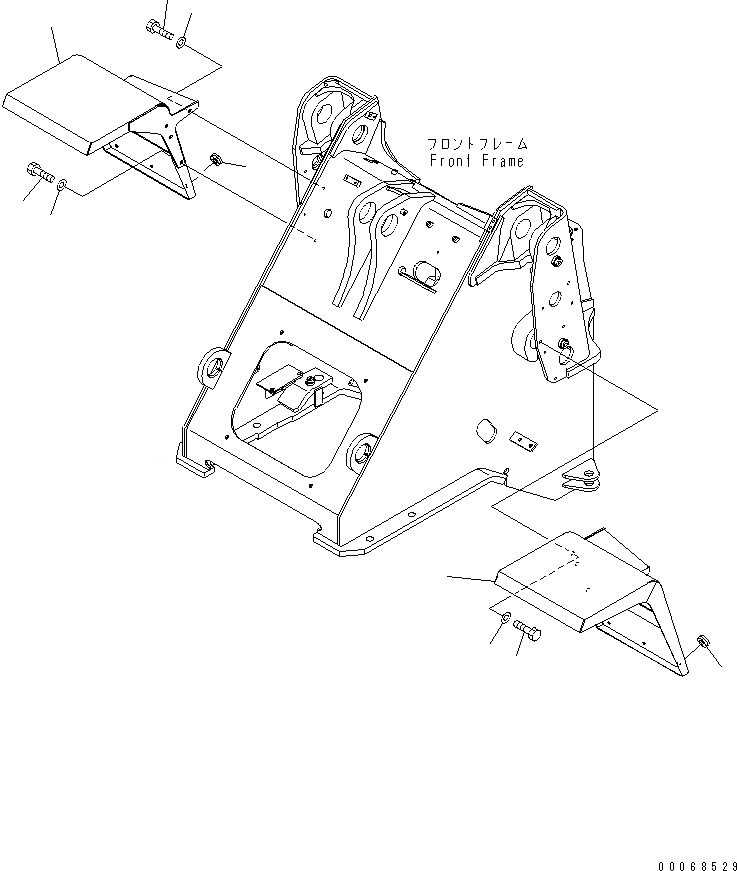 フロントフレーム
Front Frame

00068529