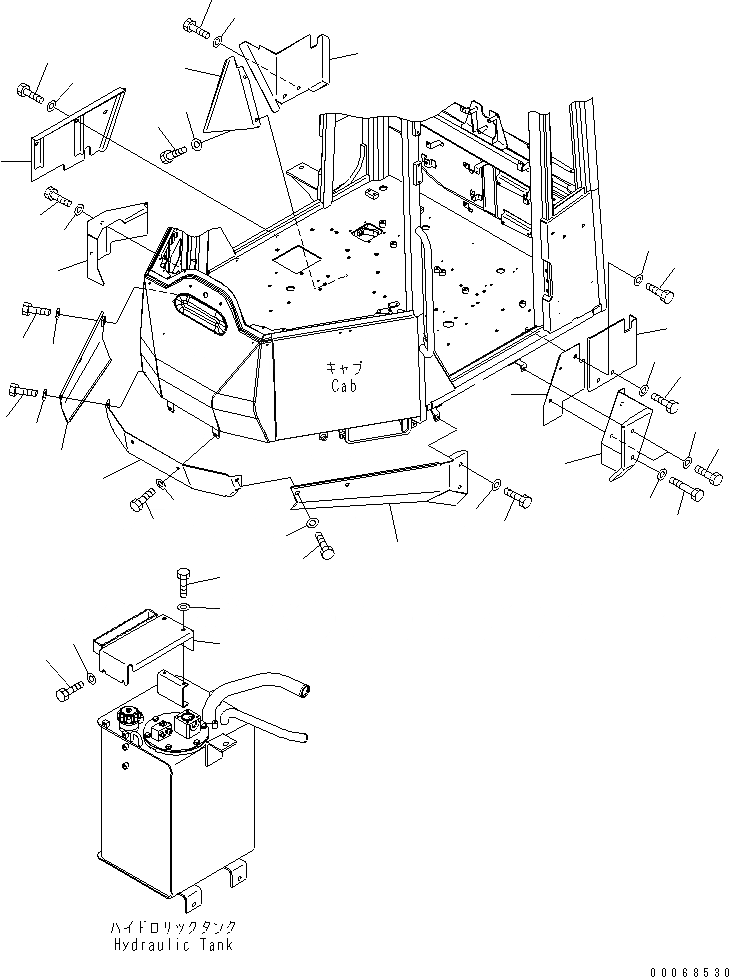 キャブ
Cab

ハイドロリックタンク
Hydraulic Tank

00068530