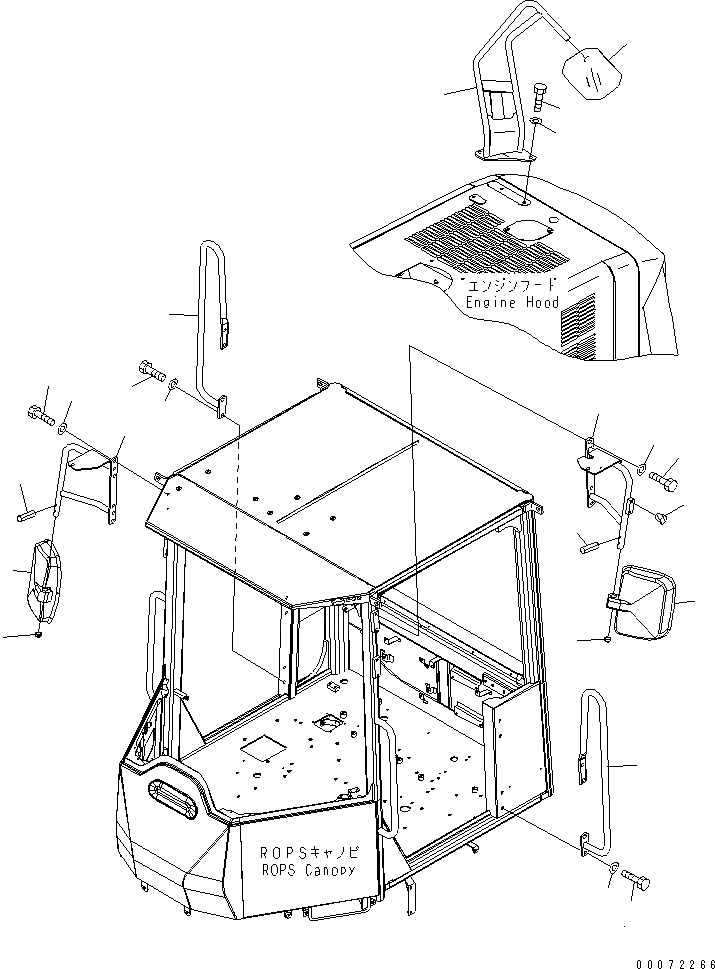 エンジンフード
Engine Hood

ROPSキャノピ
ROPS Canopy

00072266