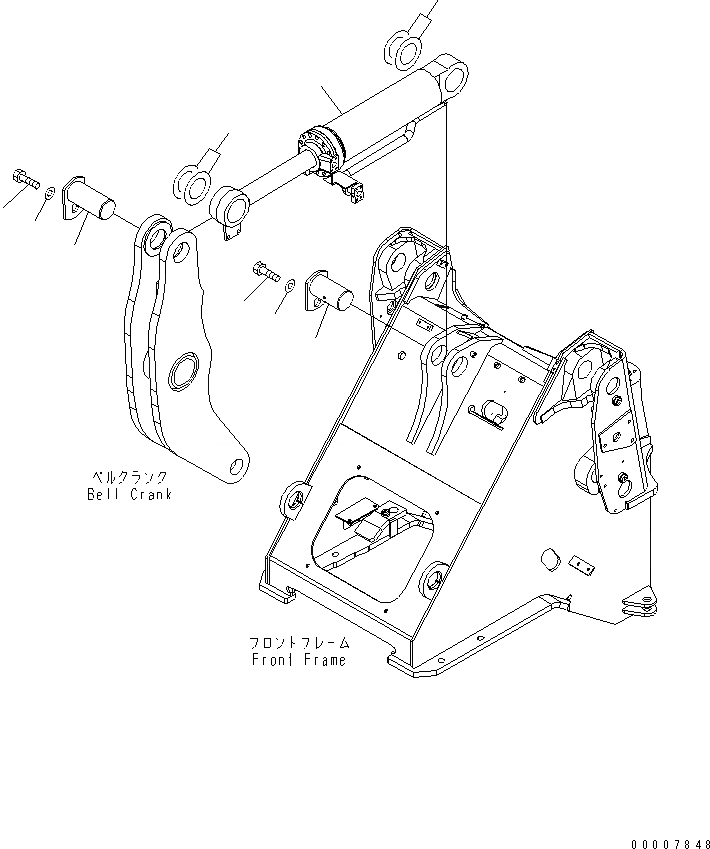 ベルクランク
Bell Crank

フロントフレーム
Front Frame

00007848