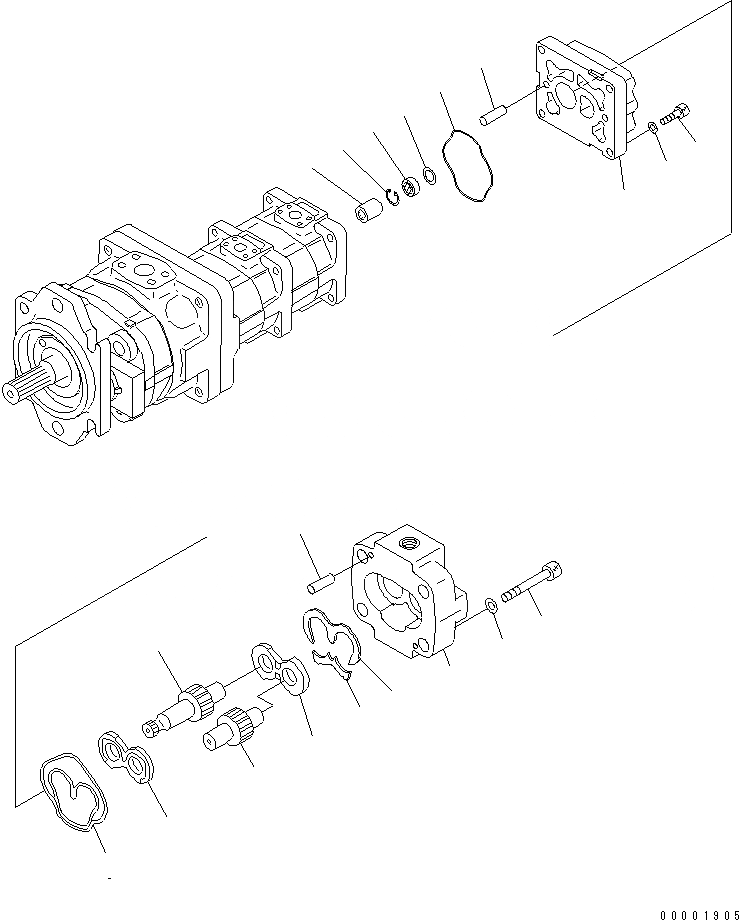 00001905