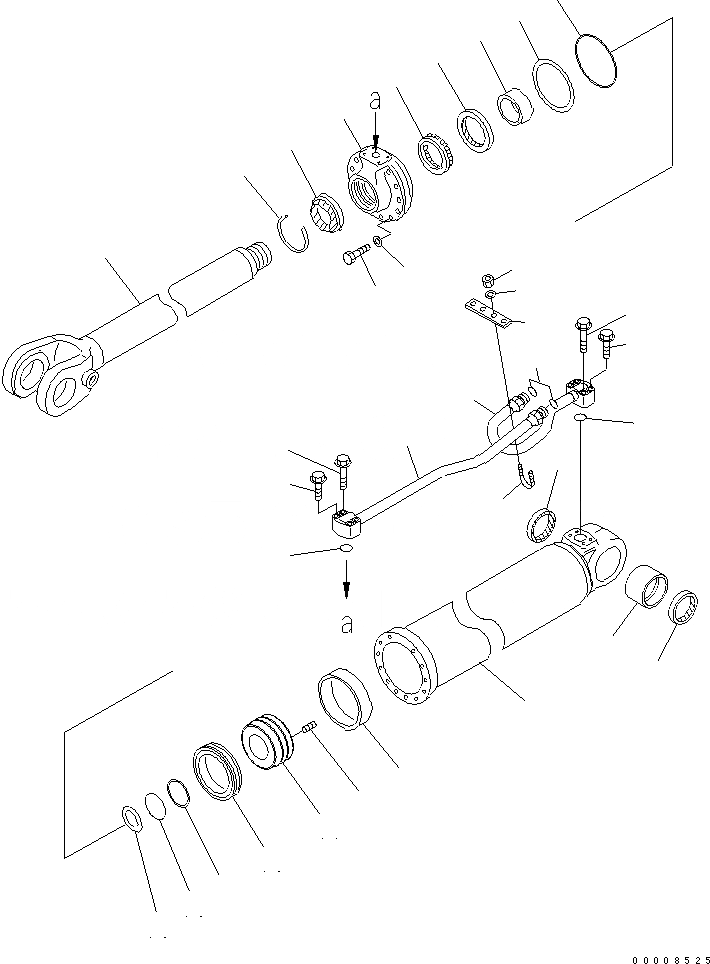 a

a

00008525