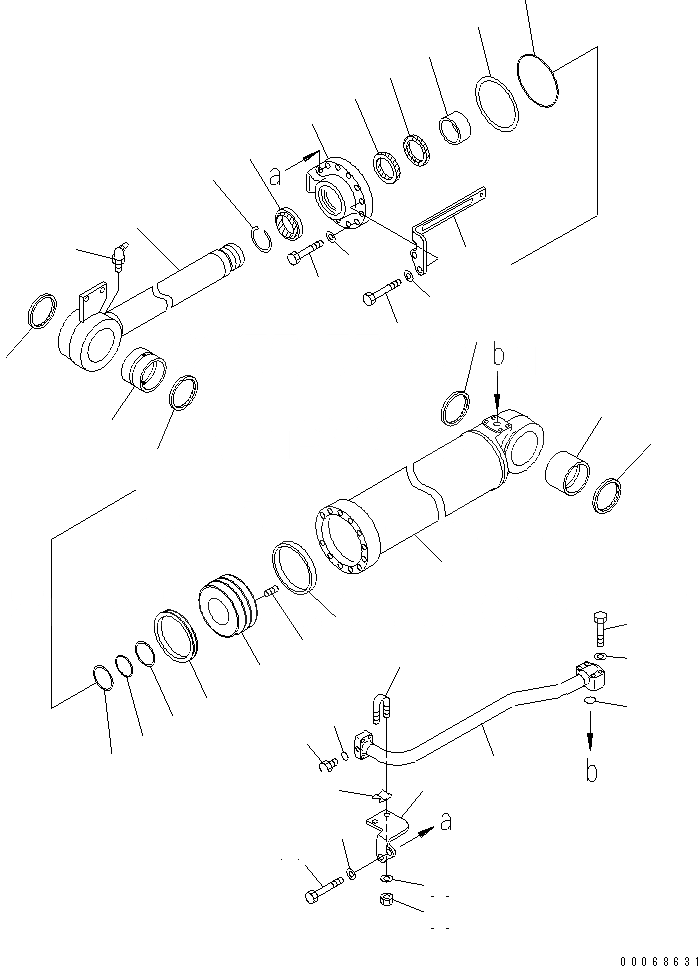 a

b

b

a

00068631