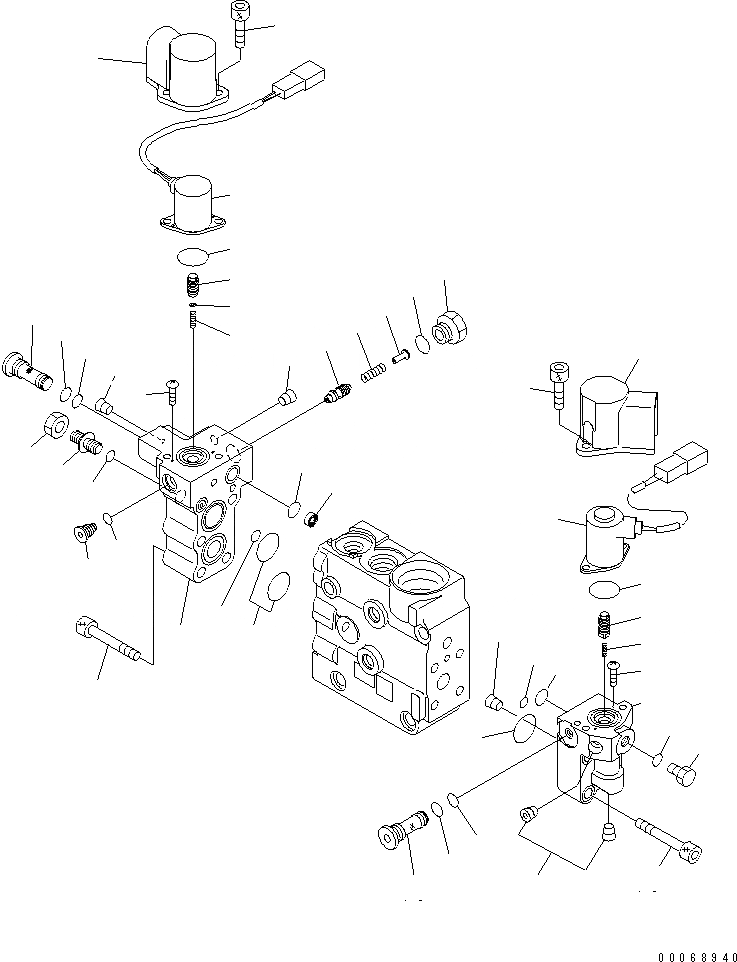 00068940