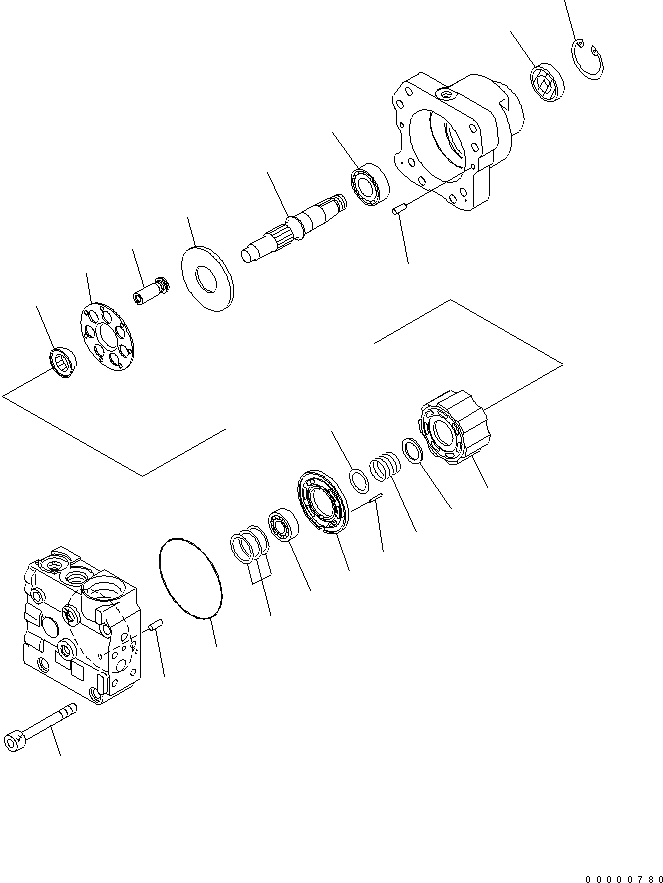 00000780