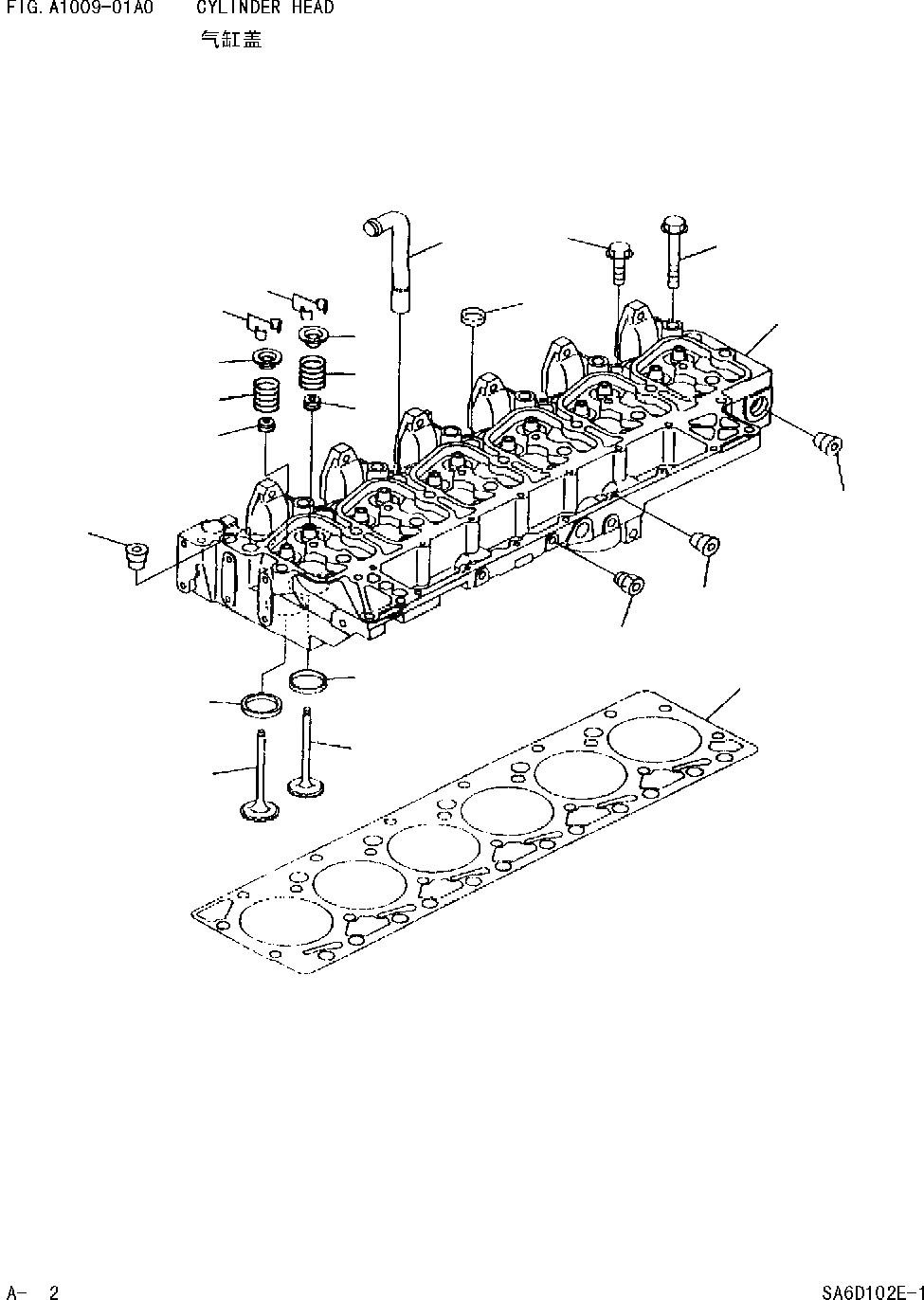 FIG. A1009-01A0 CYLINDER HEAD
气缸盖

A- 2

SA6D102E-1