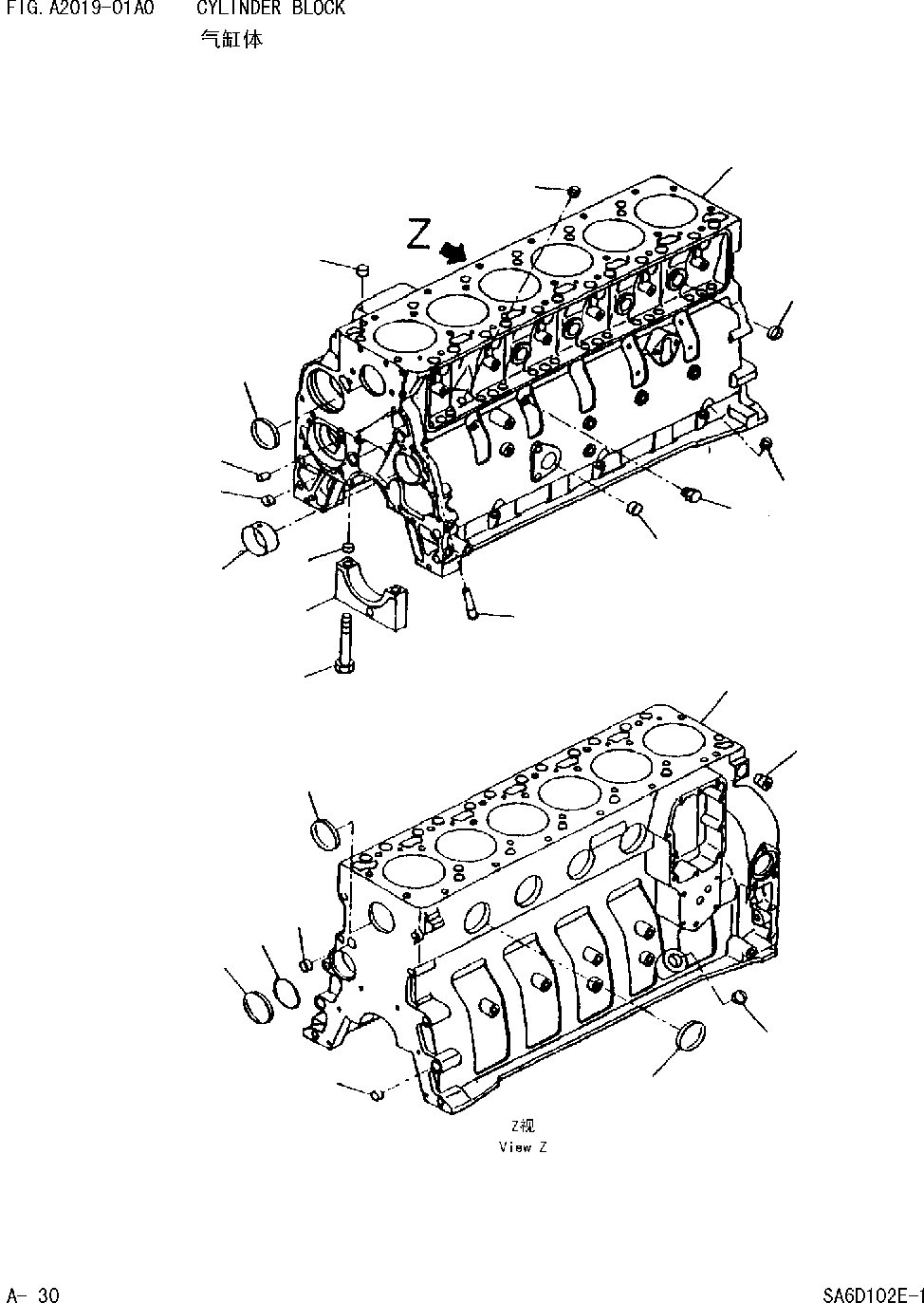 FIG. A2019-01A0 CYLINDER BLOCK
气缸体

Z

Z视
View Z

A- 30

SA6D102E-1