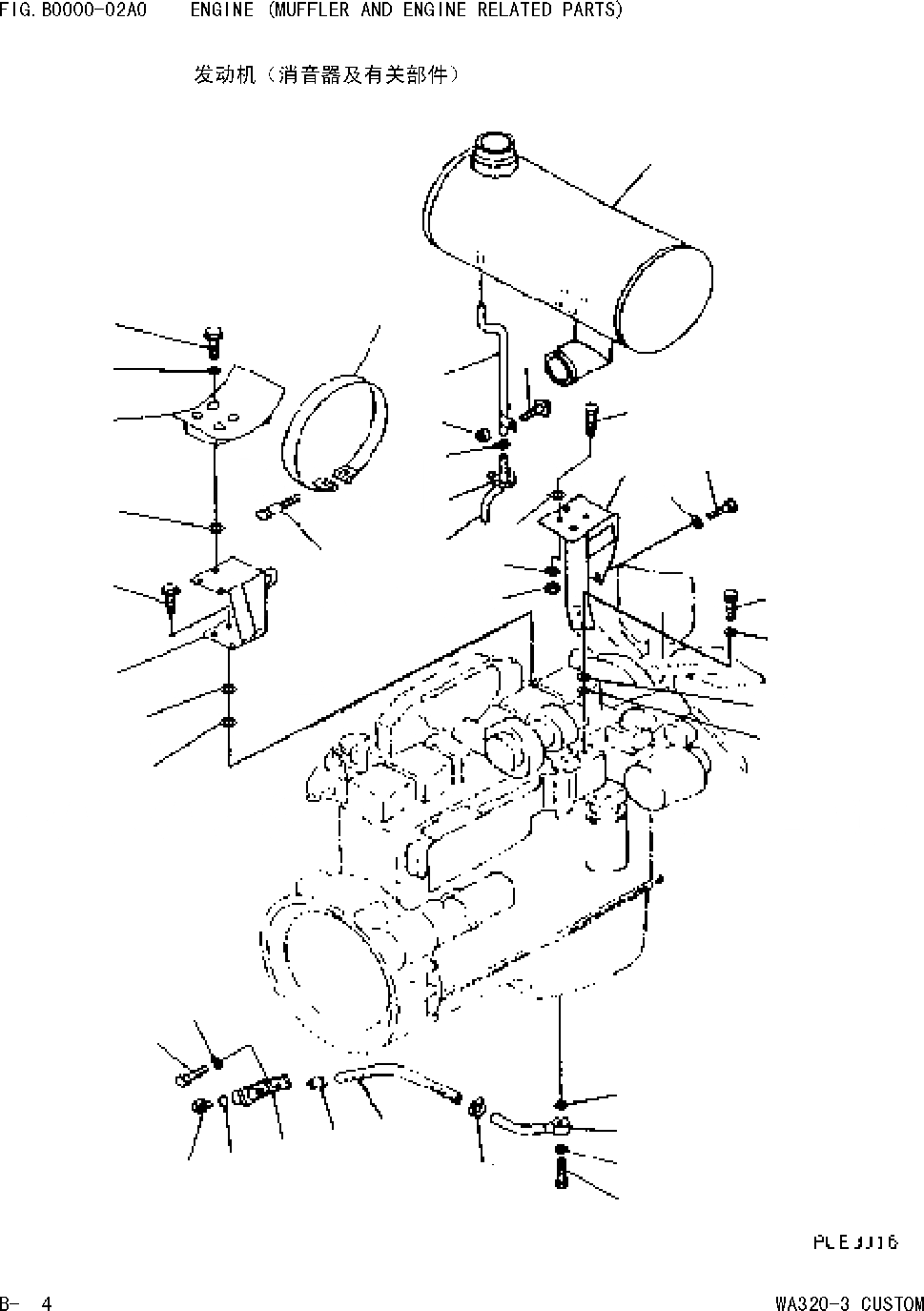 FIG. B0000-02A0 ENGINE (MUFFLER AND ENGINE RELATED PARTS)

发动机（消音器及有关部件）

PLEJJ16

B- 4

WA320-3 CUSTOM