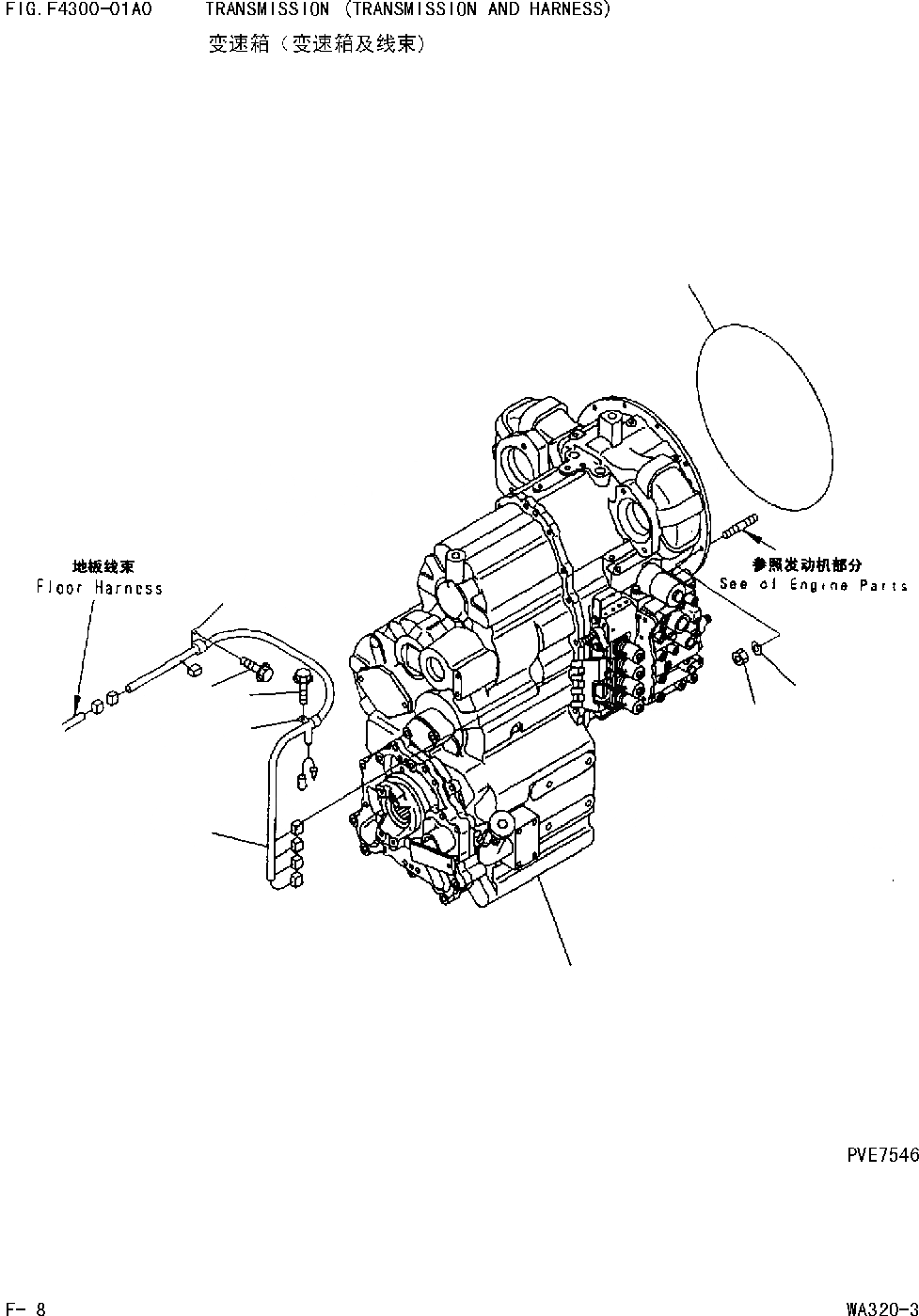 FIG. F4300-01A0 TRANSMISSION (TRANSMISSION AND HARNESS)

变速箱（变速箱及线束）

地板线束
Floor Harness

参照发动机部分
See of Engine Parts

PVE7546

F- 8

WA320-3