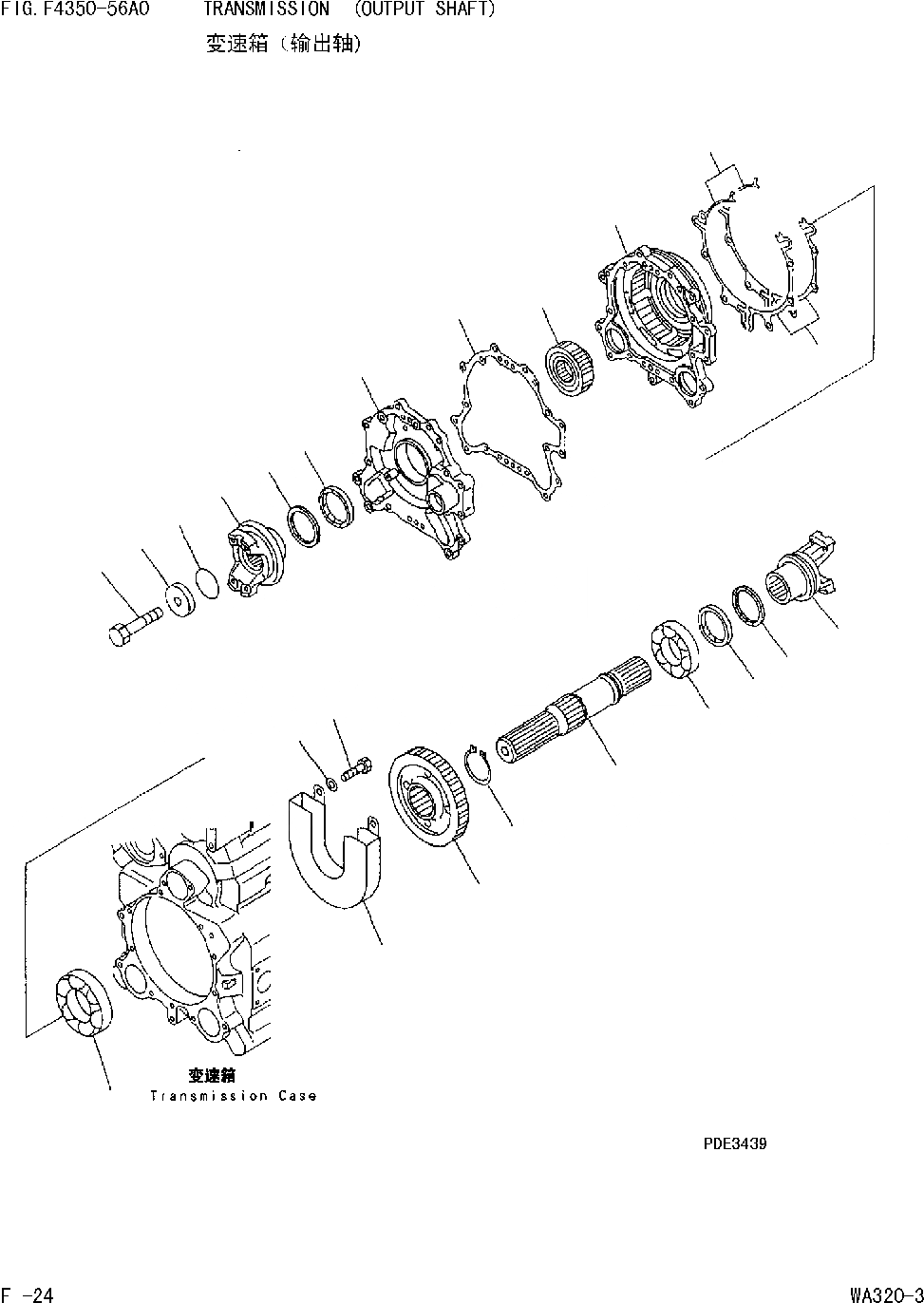 FIG. F4350-56A0 TRANSMISSION (OUTPUT SHAFT)
变速箱（输出轴)

变速箱
Transmission Case

PDE3439

F -24

WA320-3