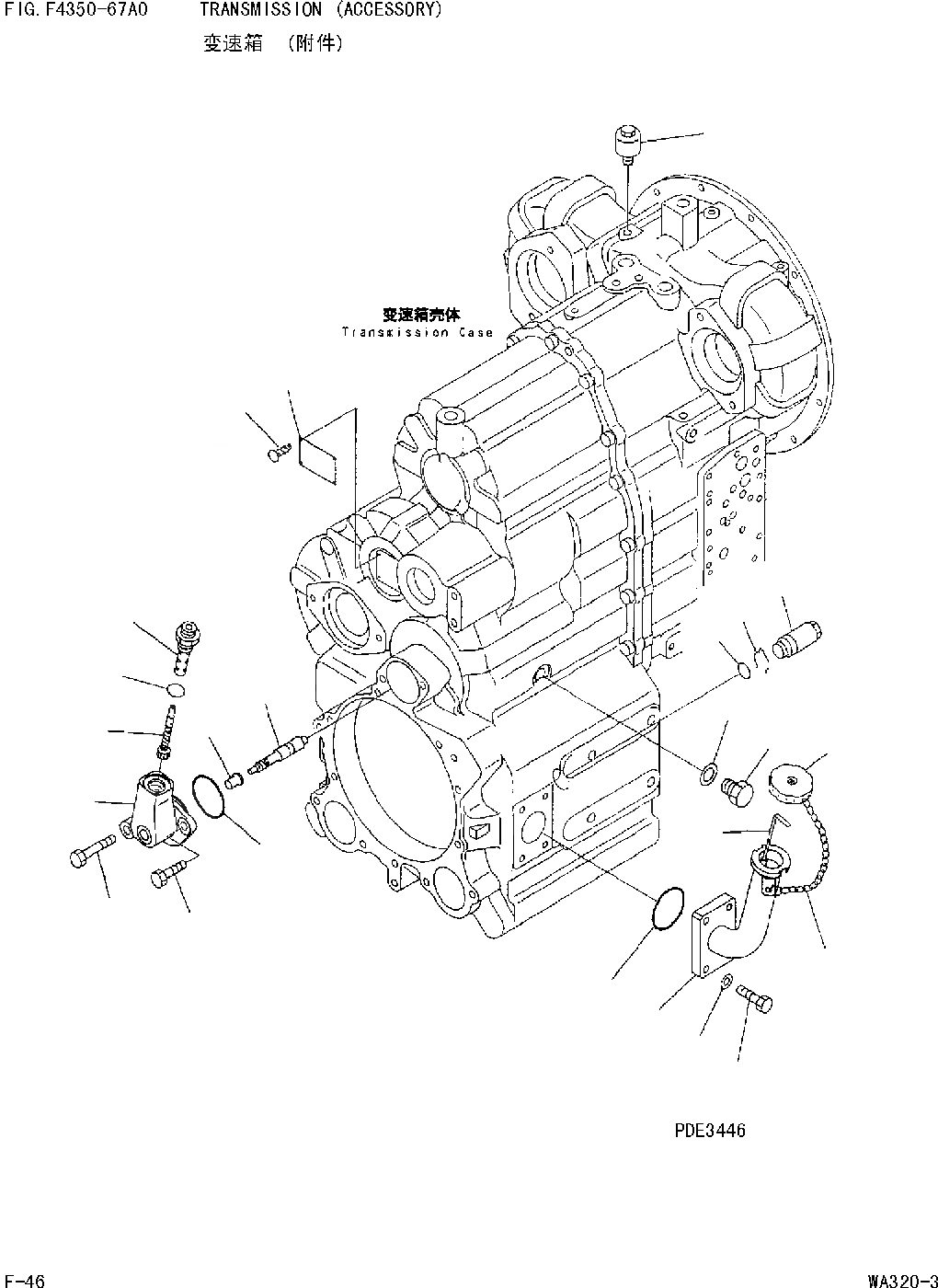 FIG. F4350-67A0 TRANSMISSION (ACCESSORY)
变速箱 (附件)

变速箱壳体
Transmission Case

PDE3446

F-46

WA320-3