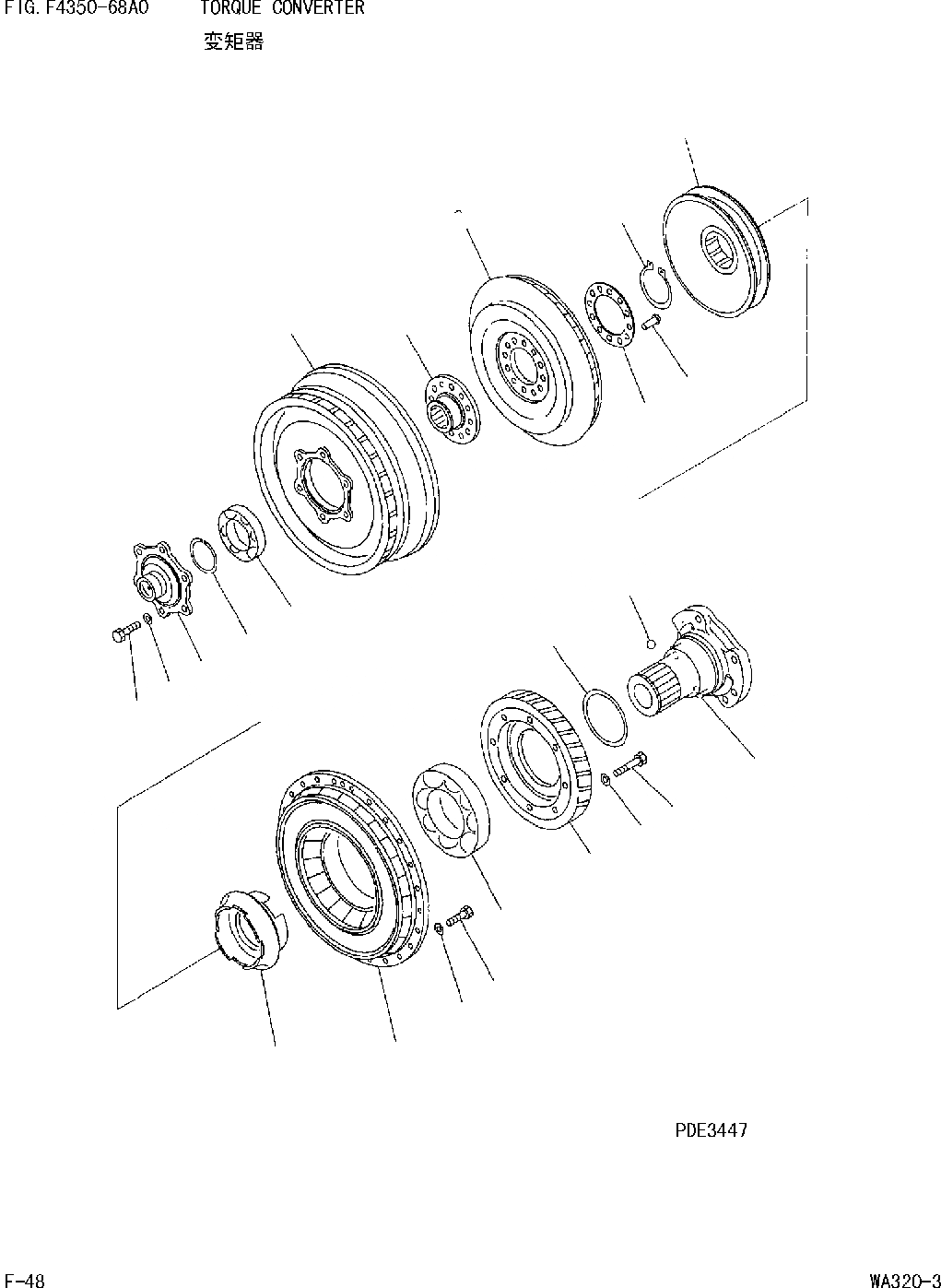 FIG. F4350-68A0 TORQUE CONVERTER
变矩器

PDE3447

F-48

WA320-3