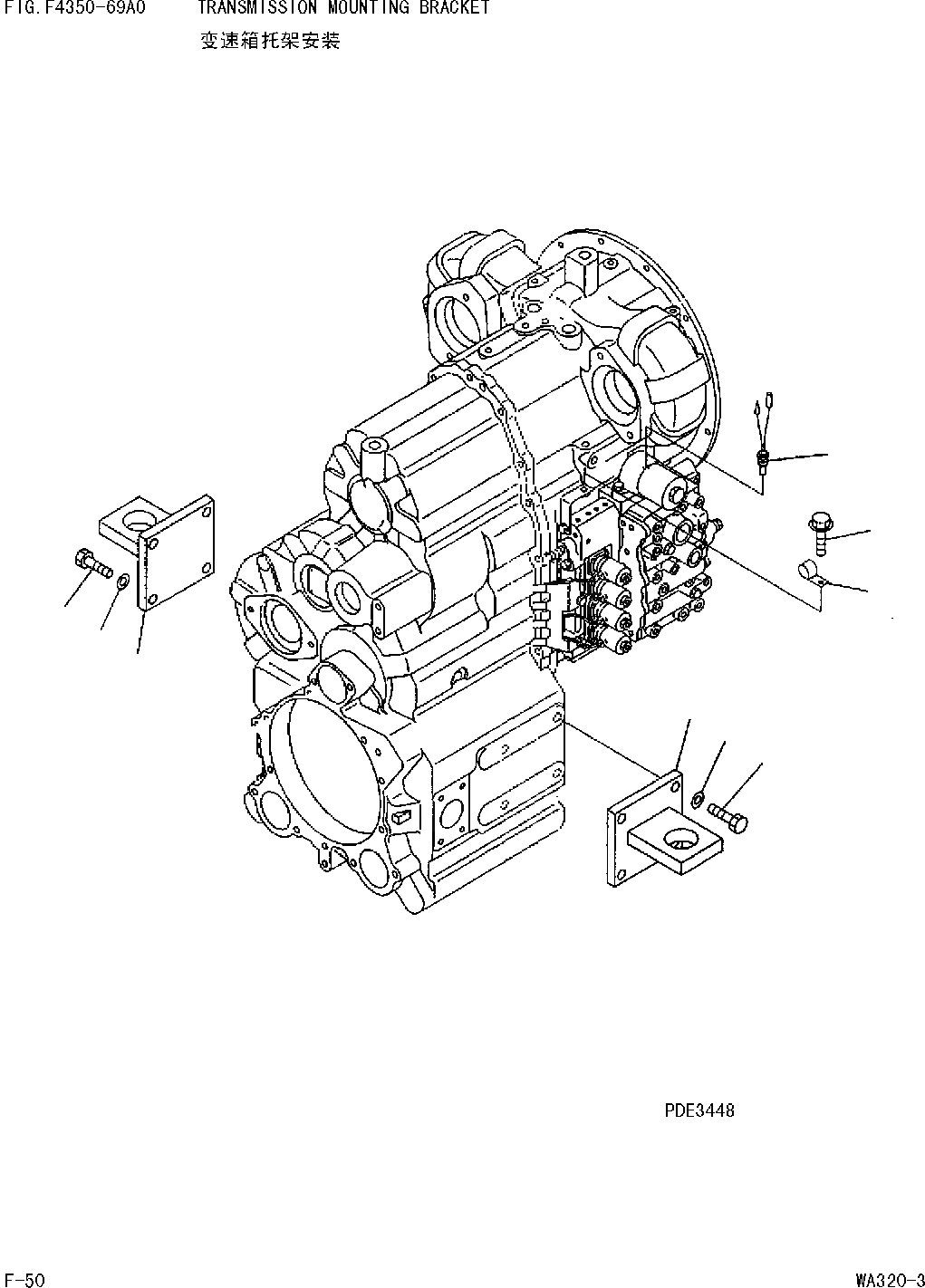 FIG.F4350-69A0 TRANSMISSION MOUNTING BRACKET
变速箱托架安装

PDE3448

F-50

WA320-3