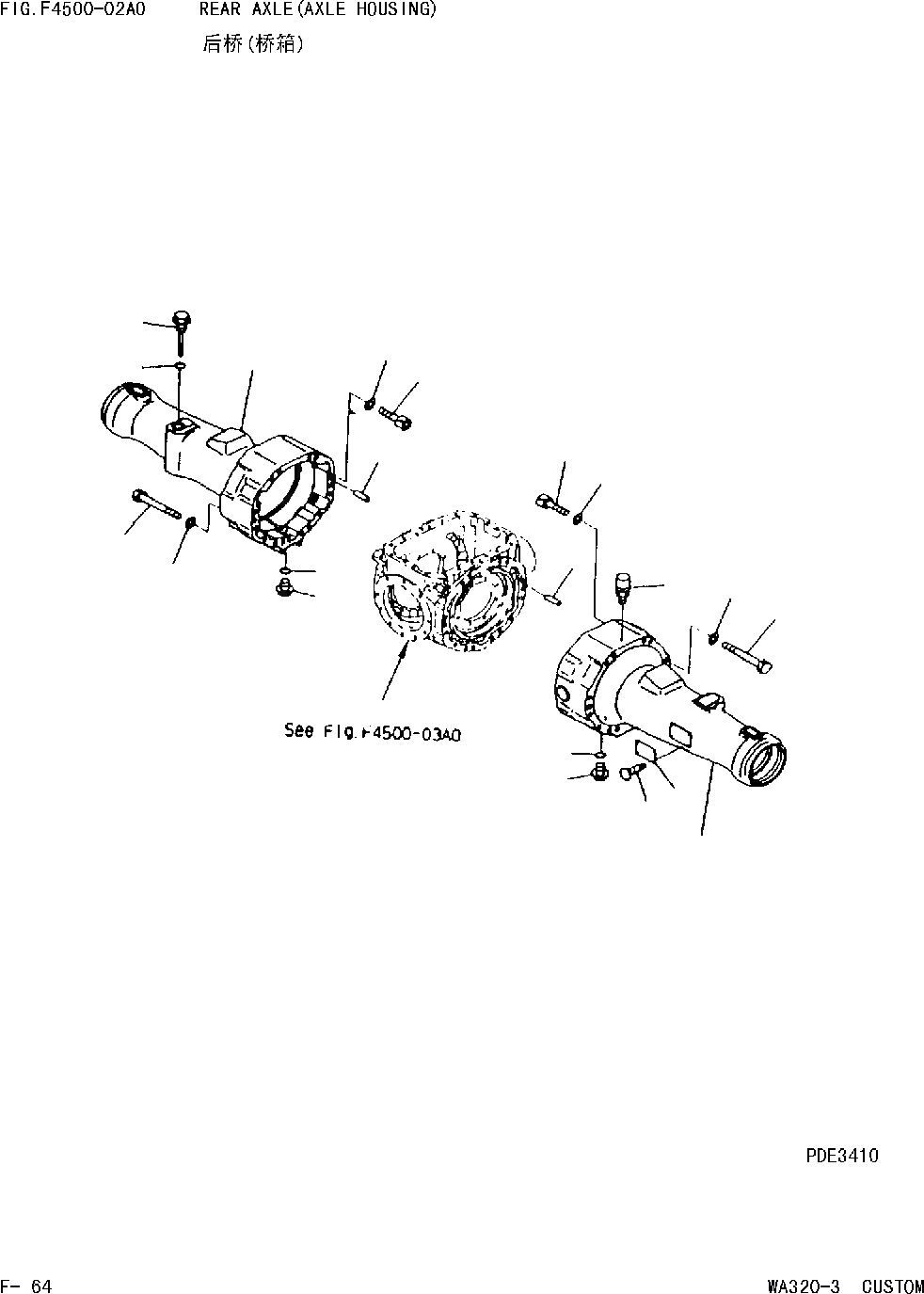 FIG.F4500-02A0 REAR AXLE(AXLE HOUSING)
后桥(桥箱)

See Fig.F4500-03A0

PDE3410

F- 64

WA320-3 CUSTOM