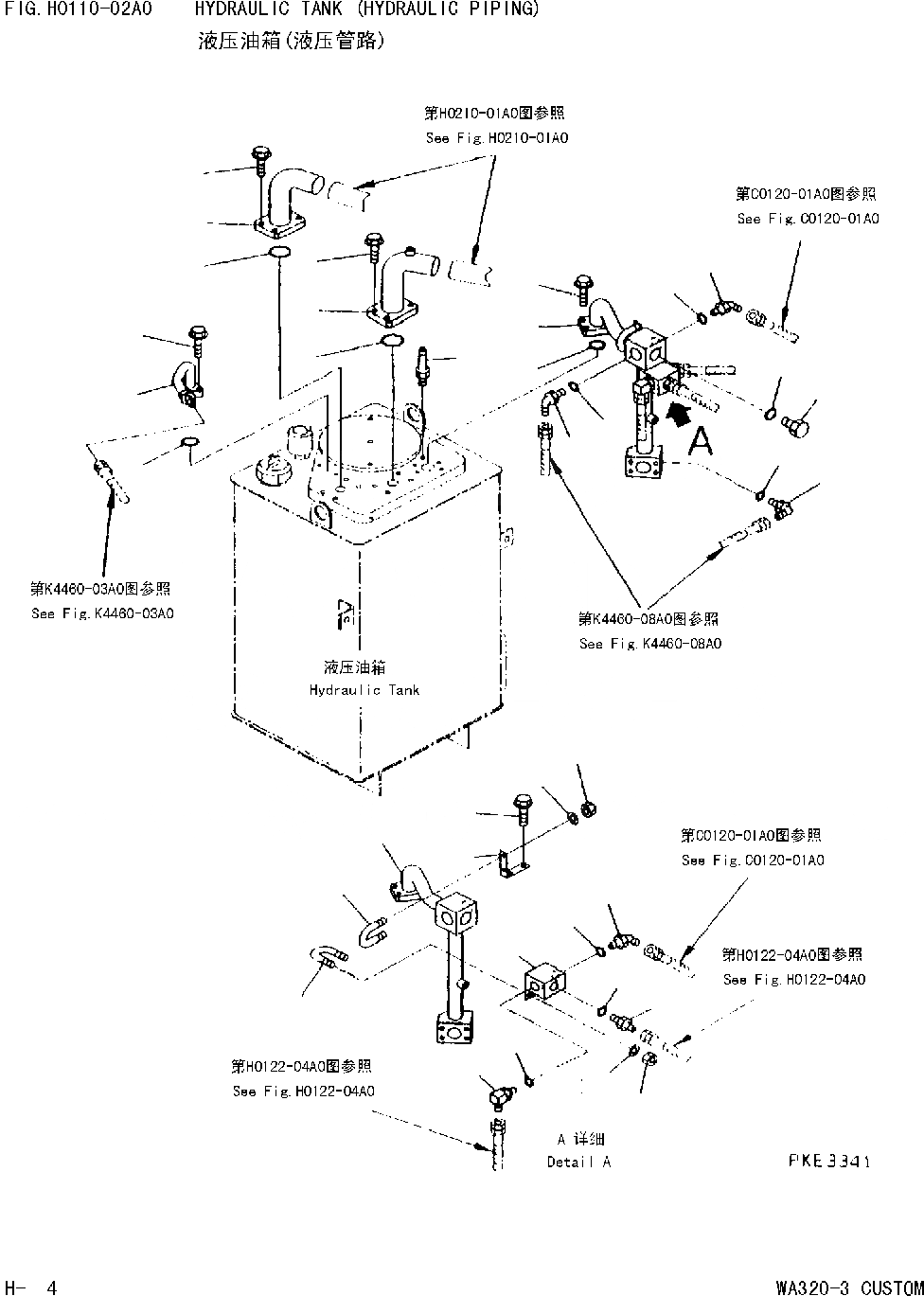 FIG. H0110-02A0 HYDRAULIC TANK (HYDRAULIC PIPING)
液压油箱(液压管路)

第H0210-01A0图参照
See Fig. H0210-01A0

第C0120-01A0图参照
See Fig. C0120-01A0

A

第K4460-03A0图参照
See Fig. K4460-03A0

第K4460-08A0图参照
See Fig. K4460-08A0

液压油箱
Hydraulic Tank

第C0120-01A0图参照
See Fig. C0120-01A0

第H0122-04A0图参照
See Fig. H0122-04A0

第H0122-04A0图参照
See Fig. H0122-04A0

A 详细
Detail A

PKE3341

H- 4

WA320-3 CUSTOM