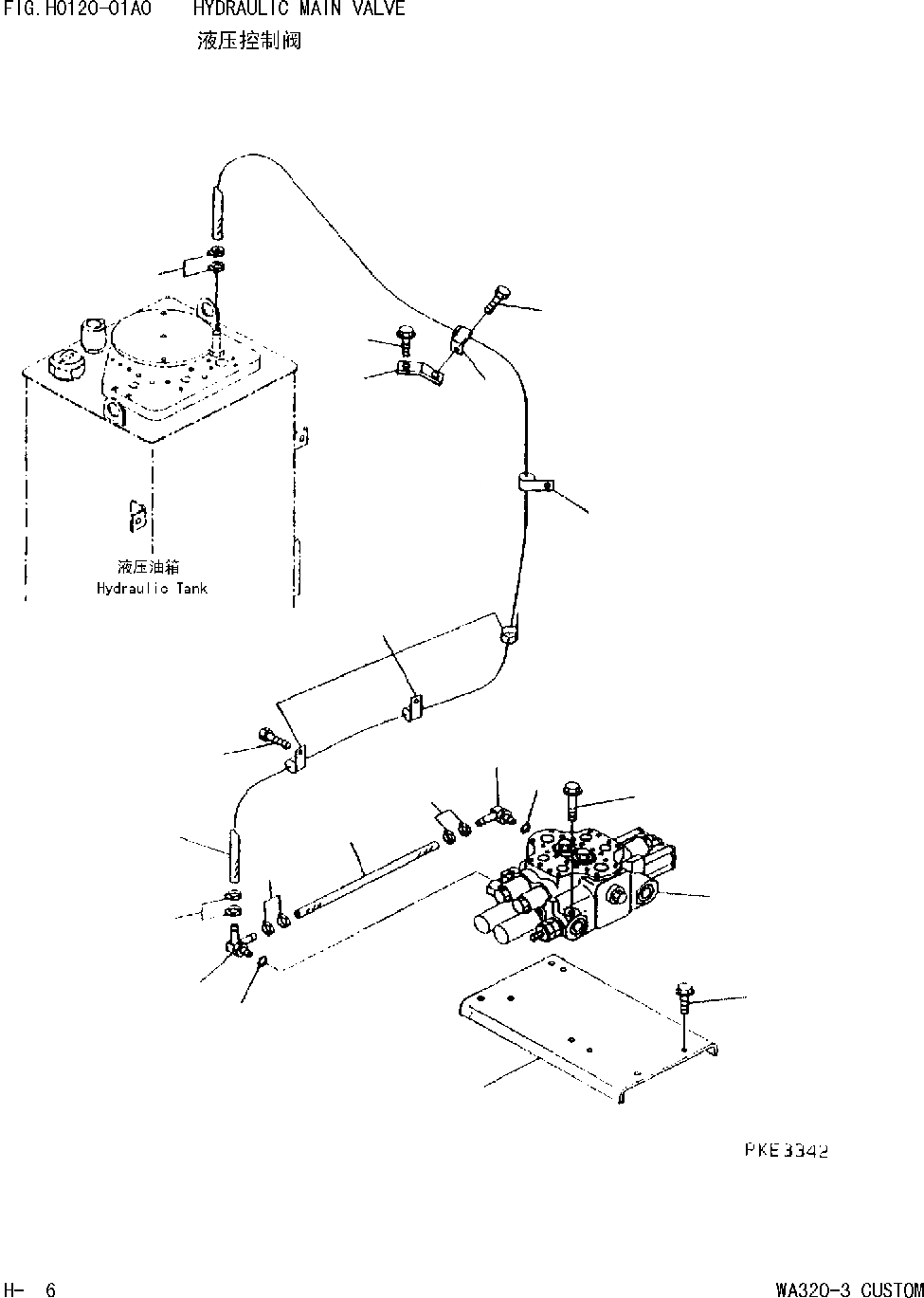 FIG. H0120-01A0 HYDRAULIC MAIN VALVE
液压控制阀

液压油箱
Hydraulic Tank

PKE3342

H- 6

WA320-3 CUSTOM