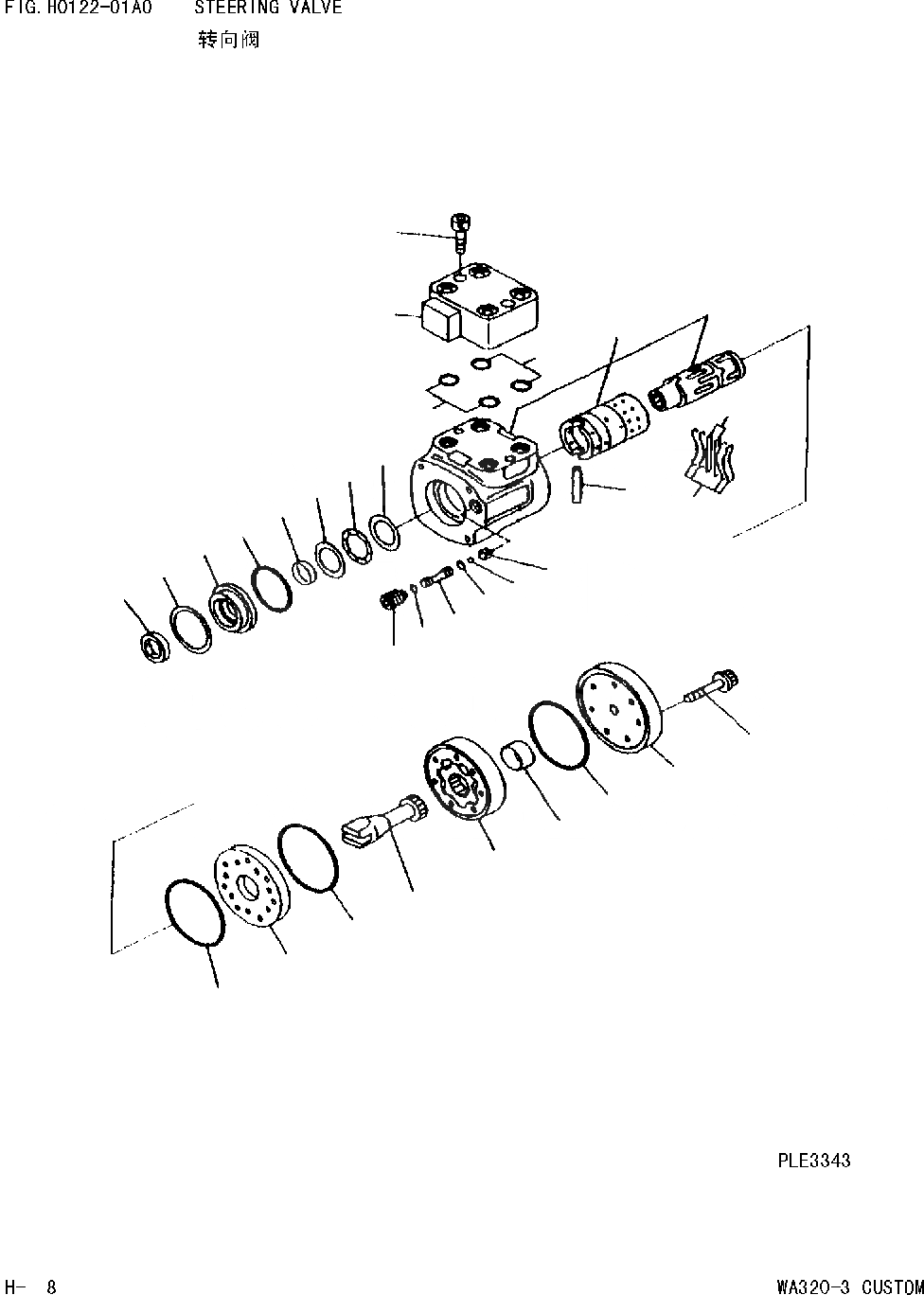 FIG. H0122-01A0 STEERING VALVE
转向阀

PLE3343

H- 8

WA320-3 CUSTOM