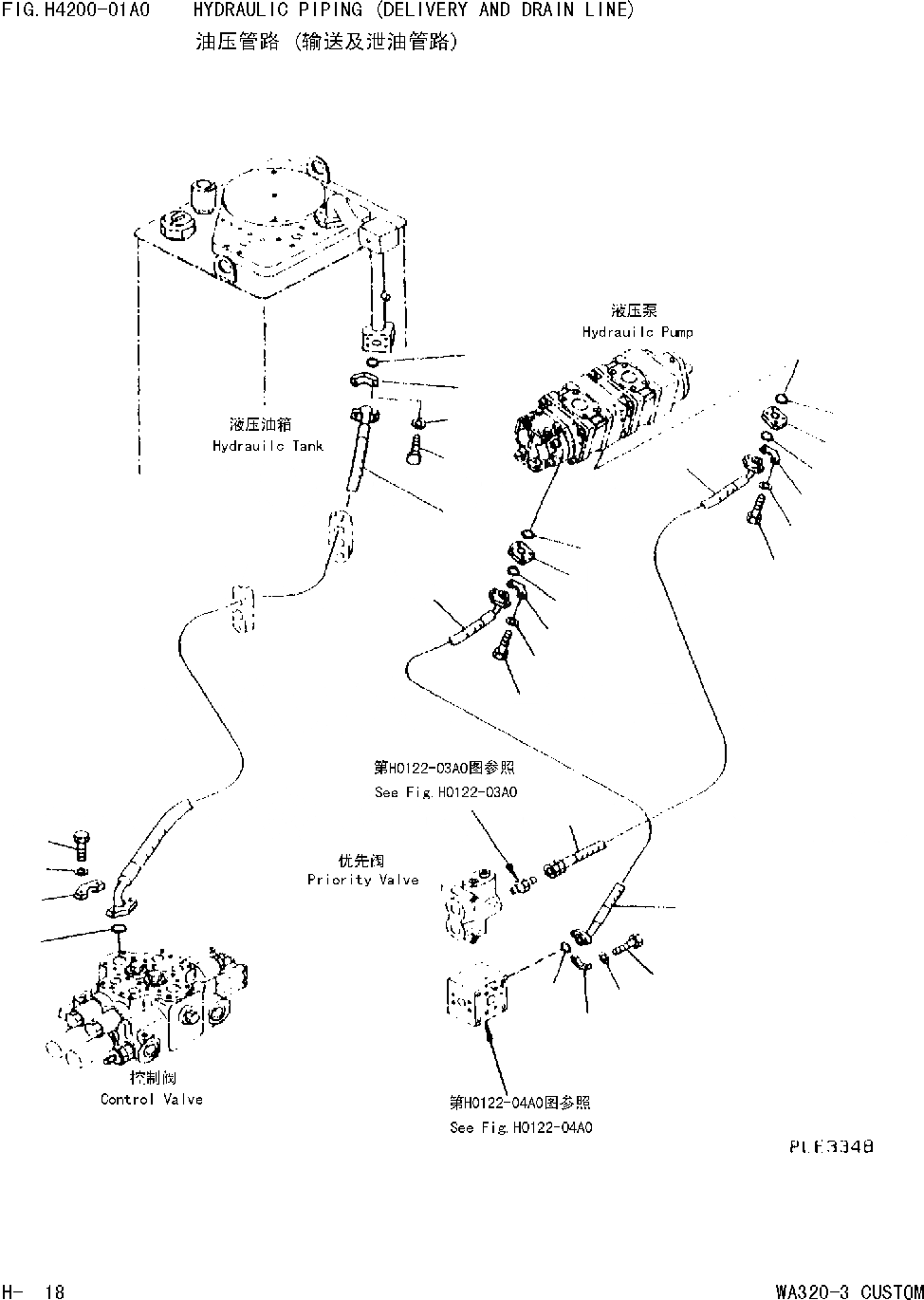 FIG. H4200-01A0 HYDRAULIC PIPING (DELIVERY AND DRAIN LINE)
油压管路 (输送及泄油管路)

液压泵
Hydrauilc Pump

液压油箱
Hydrauilc Tank

第H0122-03A0图参照
See Fig. H0122-03A0

优先阀
Priority Valve

控制阀
Control Valve

第H0122-04A0图参照
See Fig. H0122-04A0

PLE3348

H- 18

WA320-3 CUSTOM