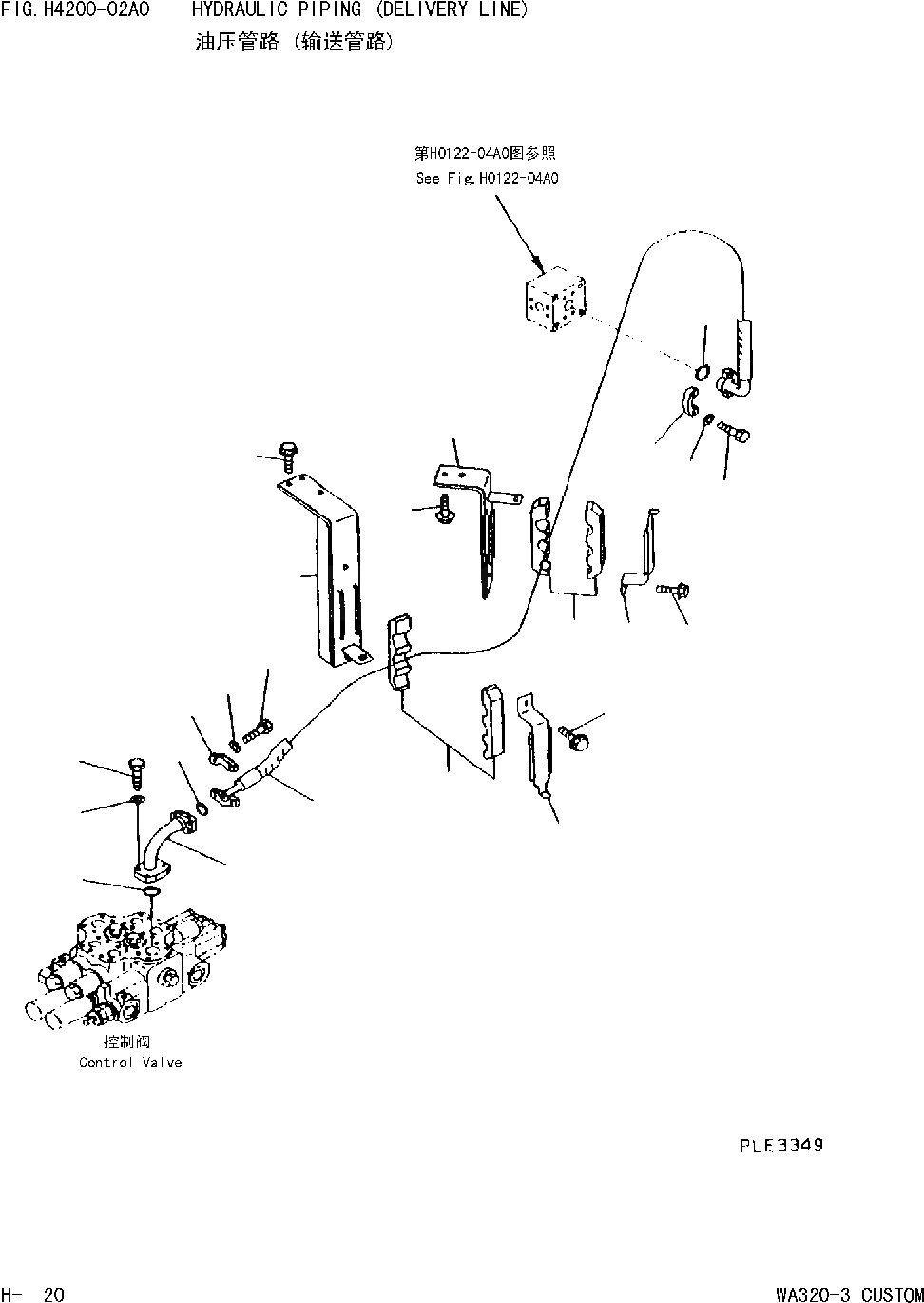 FIG. H4200-02A0 HYDRAULIC PIPING (DELIVERY LINE)
油压管路 (输送管路)

第H0122-04A0图参照
See Fig. H0122-04A0

控制阀
Control Valve

PLE3349

H- 20

WA320-3 CUSTOM