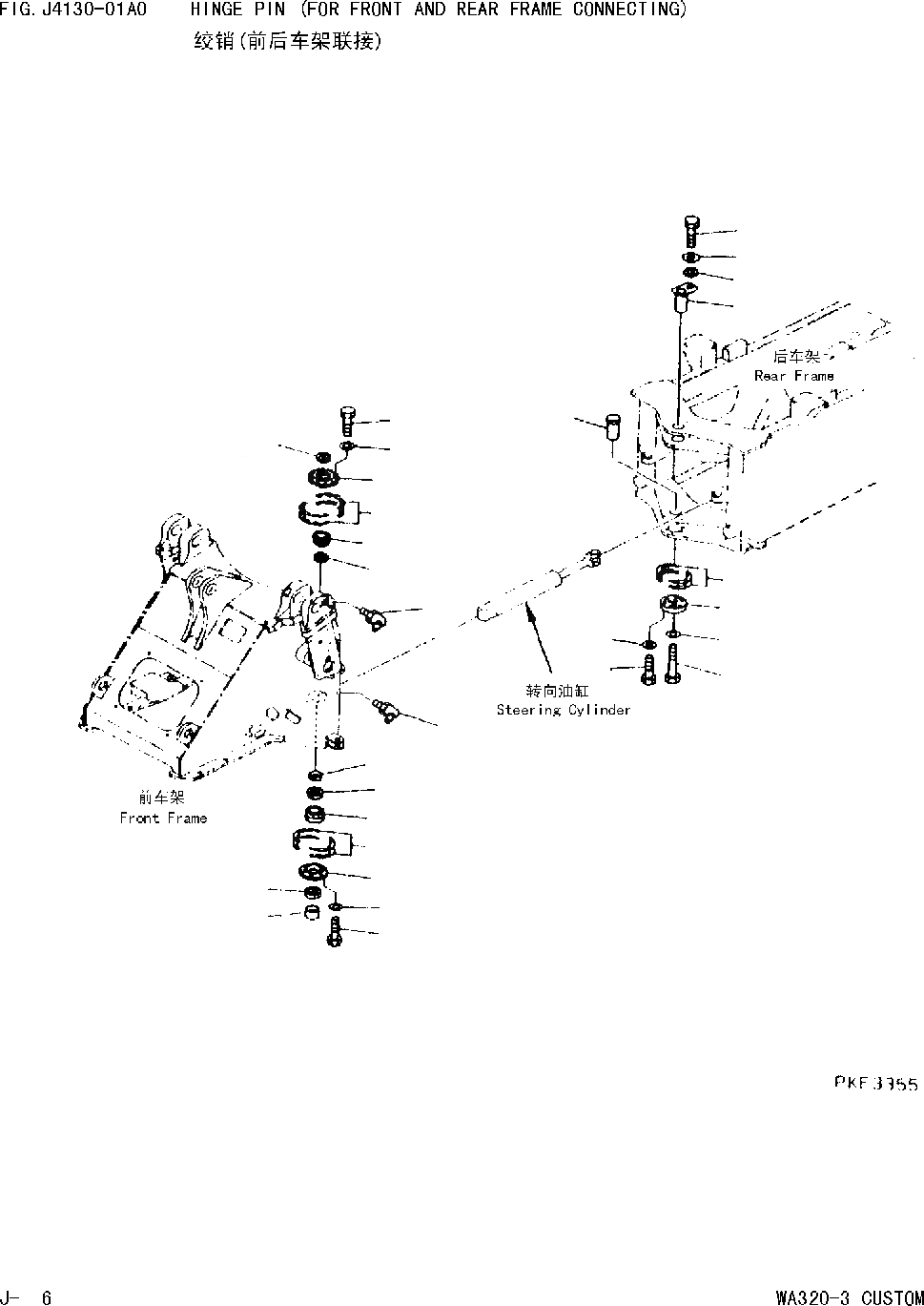 FIG. J4130-01A0 HINGE PIN (FOR FRONT AND REAR FRAME CONNECTING)
绞销(前后车架联接)

后车架
Rear Frame

转向油缸
Steering Cylinder

前车架
Front Frame

PKF3355

J- 6

WA320-3 CUSTOM