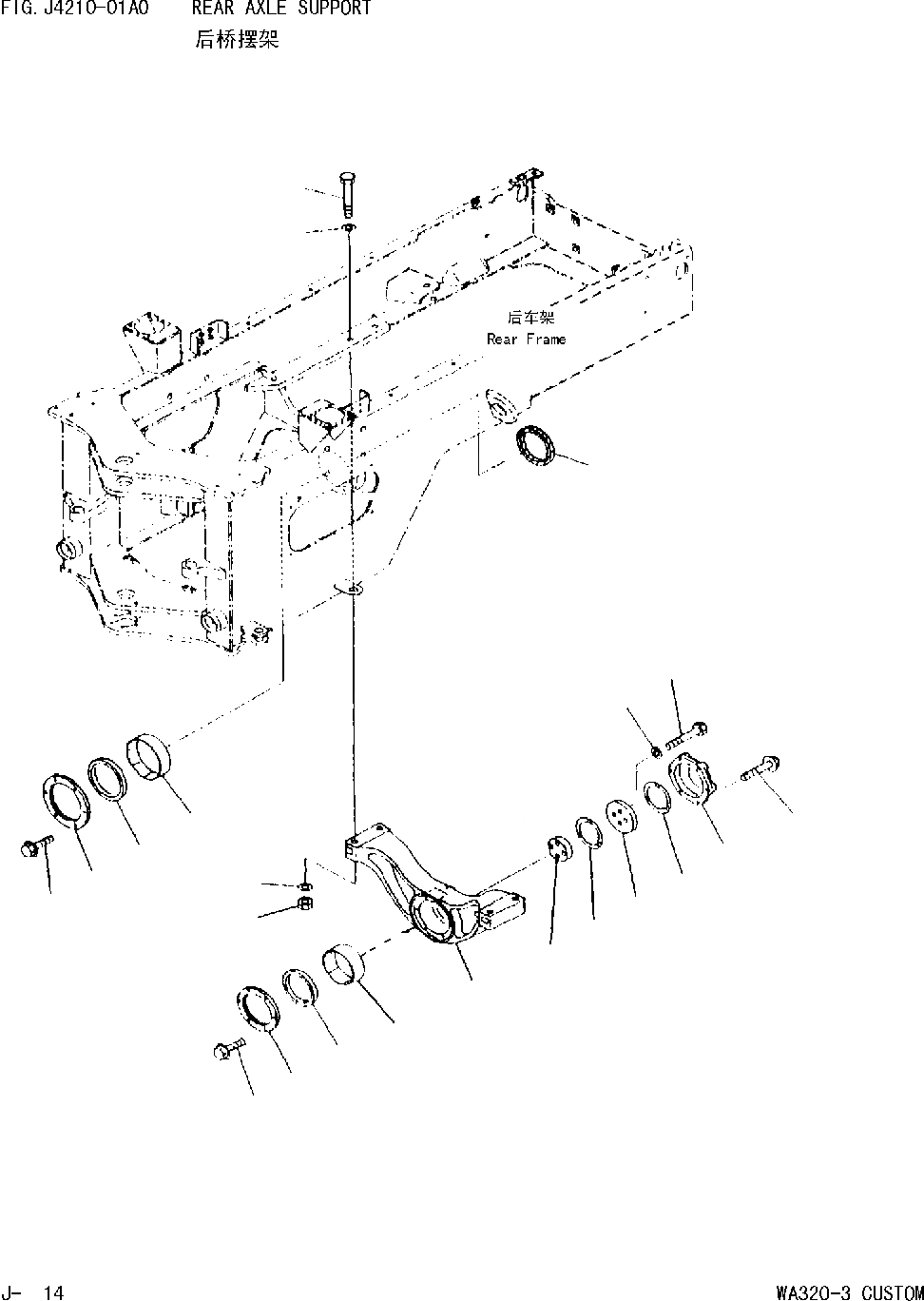 FIG. J4210-01A0 REAR AXLE SUPPORT
后桥摆架

后车架
Rear Frame

J- 14

WA320-3 CUSTOM