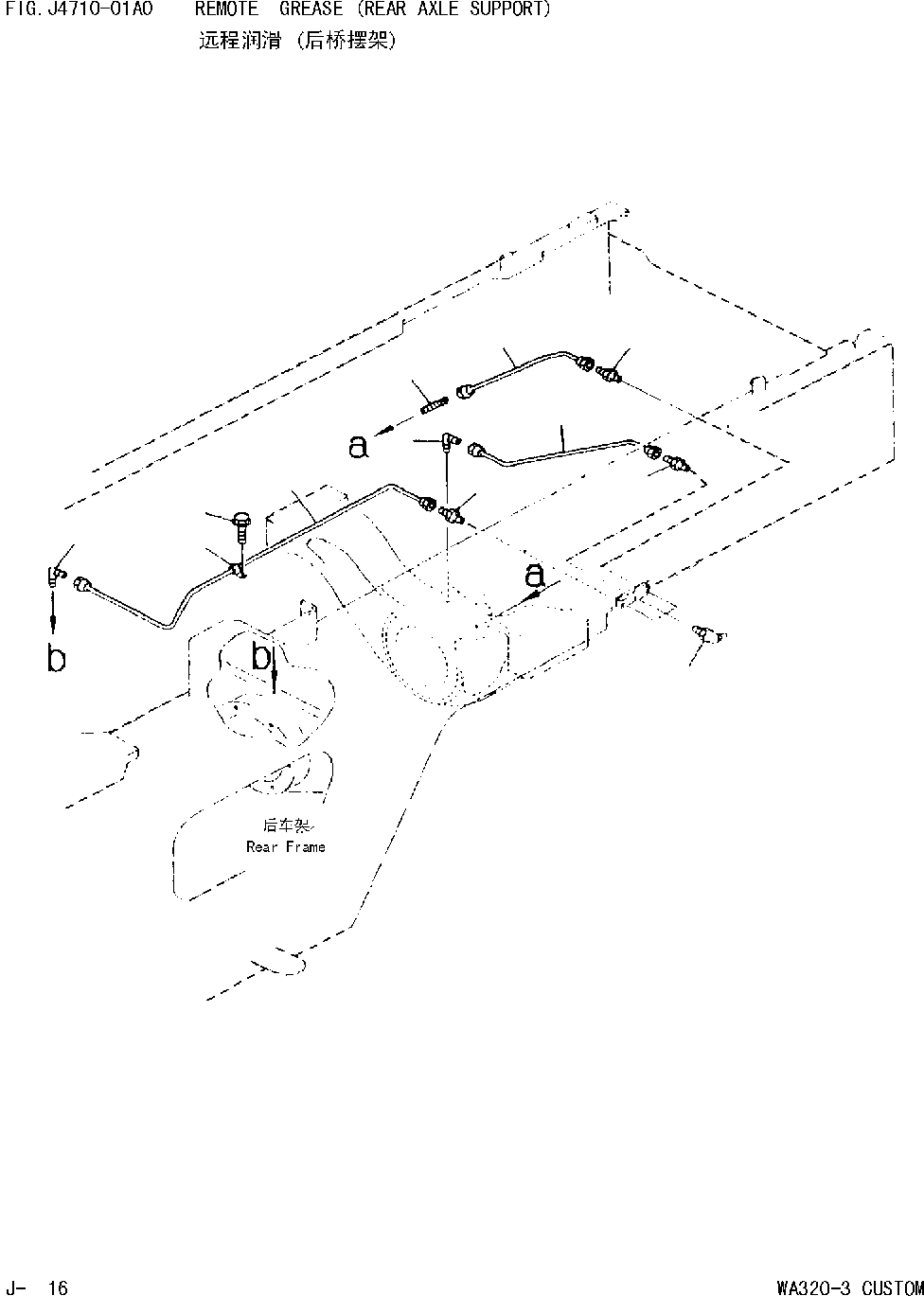 FIG. J4710-01A0 REMOTE GREASE (REAR AXLE SUPPORT)
远程润滑 (后桥摆架)

a
a
b
b
后车架
Rear Frame

J- 16

WA320-3 CUSTOM