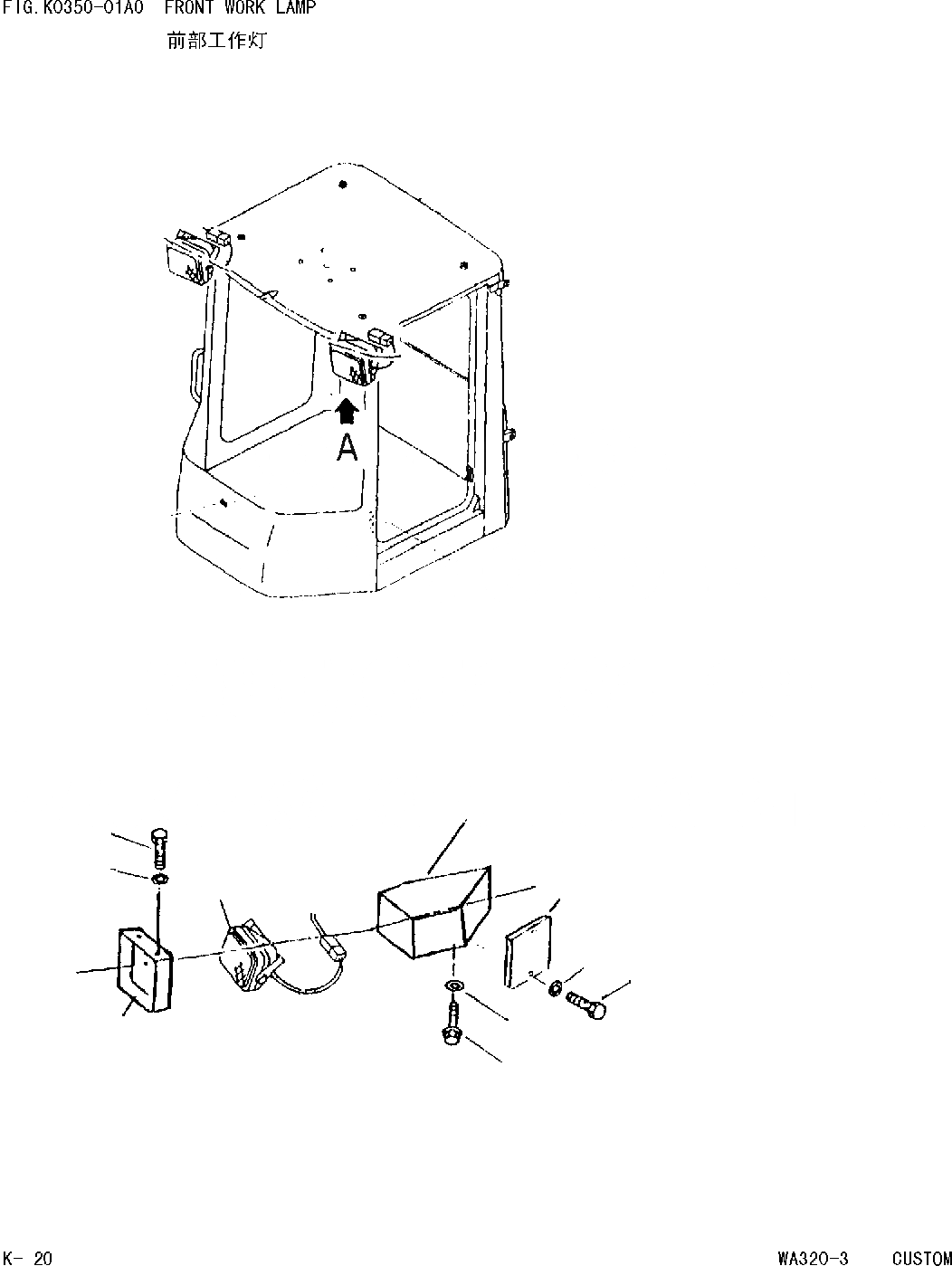 FIG.K0350-01A0  FRONT WORK LAMP
前部工作灯

A

K- 20

WA320-3   CUSTOM