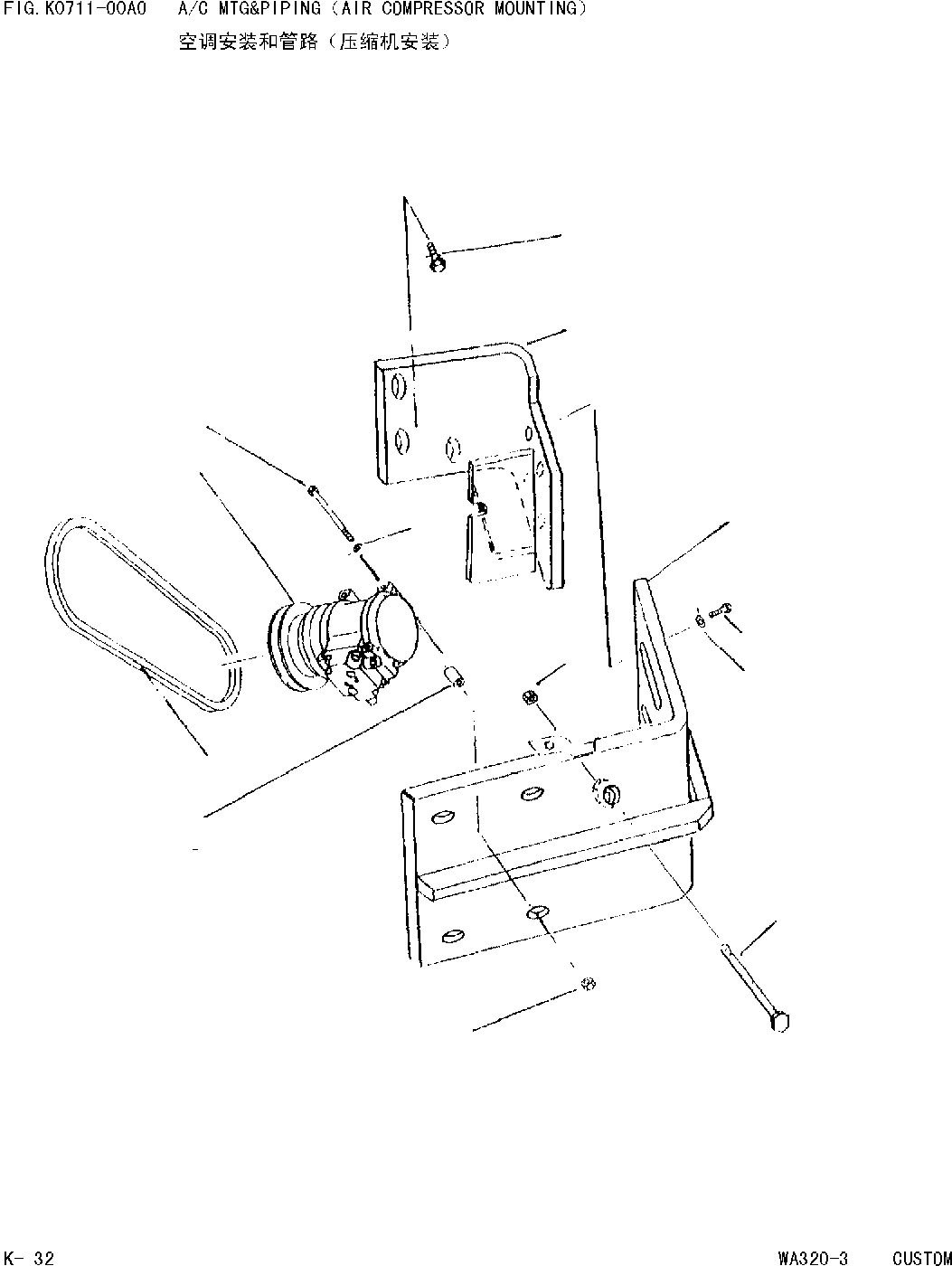 FIG. K0711-00A0 A/C MTG&PIPING (AIR COMPRESSOR MOUNTING)
空调安装和管路（压缩机安装）

K- 32

WA320-3 CUSTOM