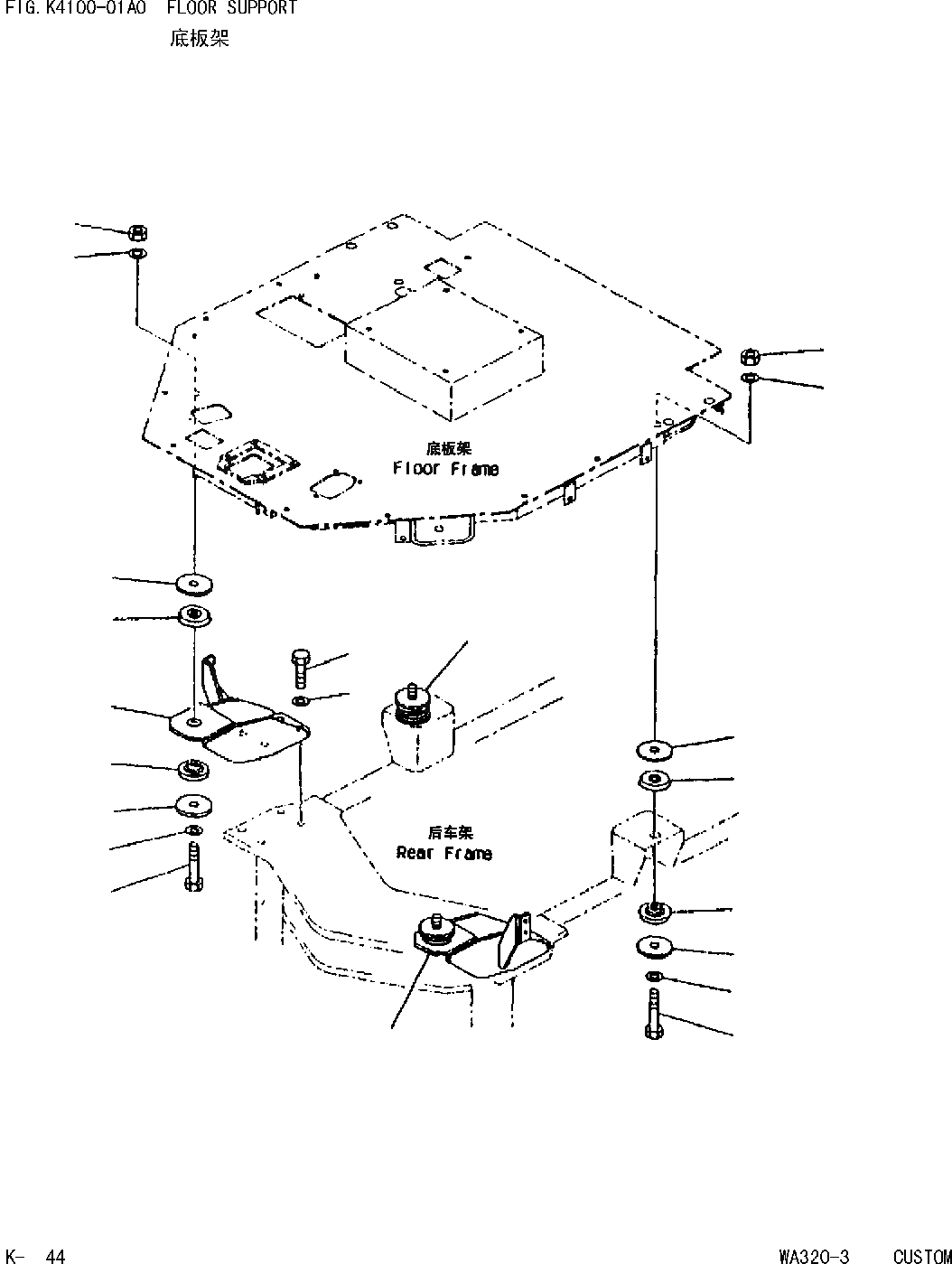 FIG. K4100-01A0 FLOOR SUPPORT
底板架

底板架
Floor Frame

后车架
Rear Frame

K- 44

WA320-3 CUSTOM