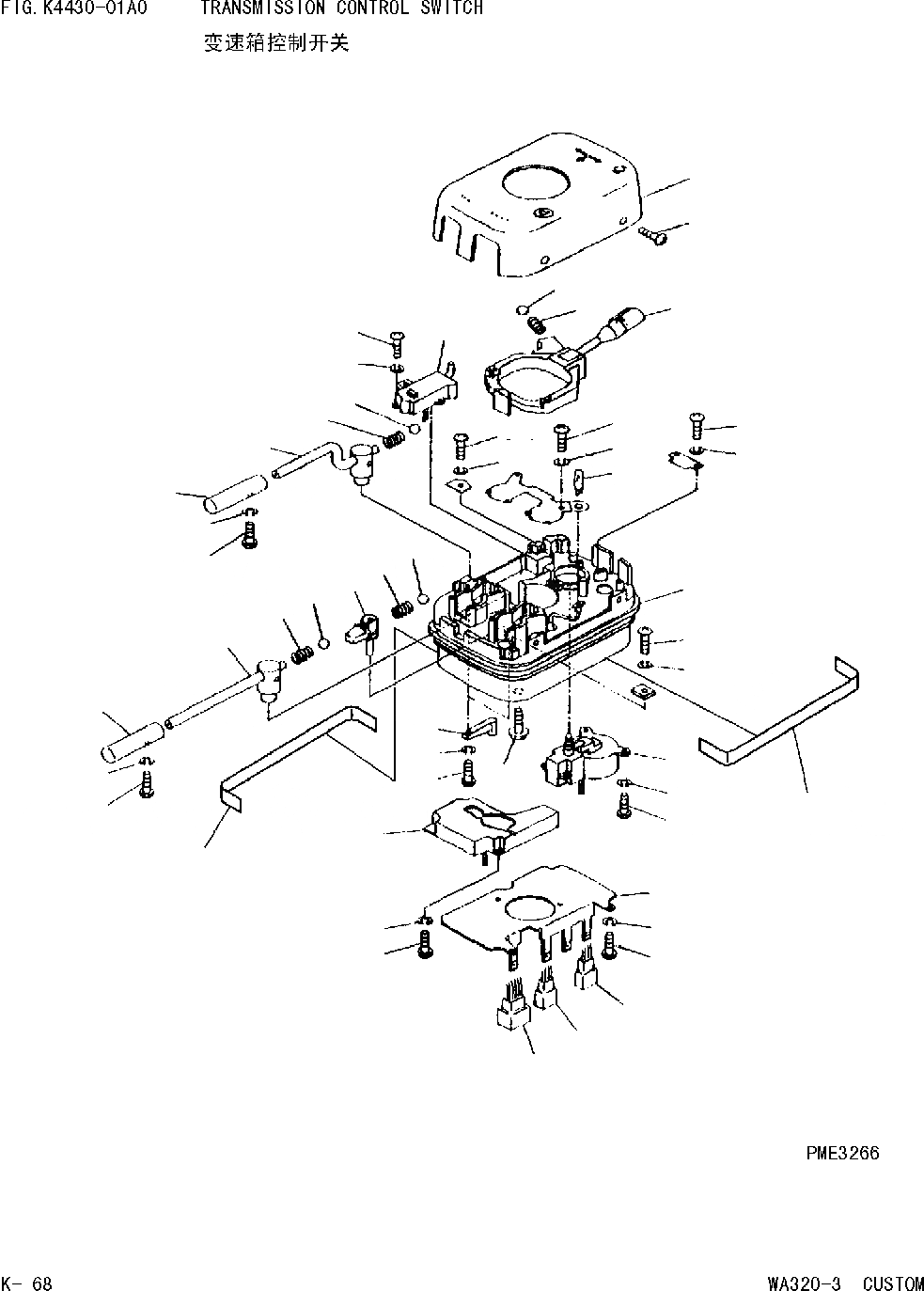 FIG. K4430-01A0 TRANSMISSION CONTROL SWITCH

变速箱控制开关

PME3266

K- 68

WA320-3 CUSTOM